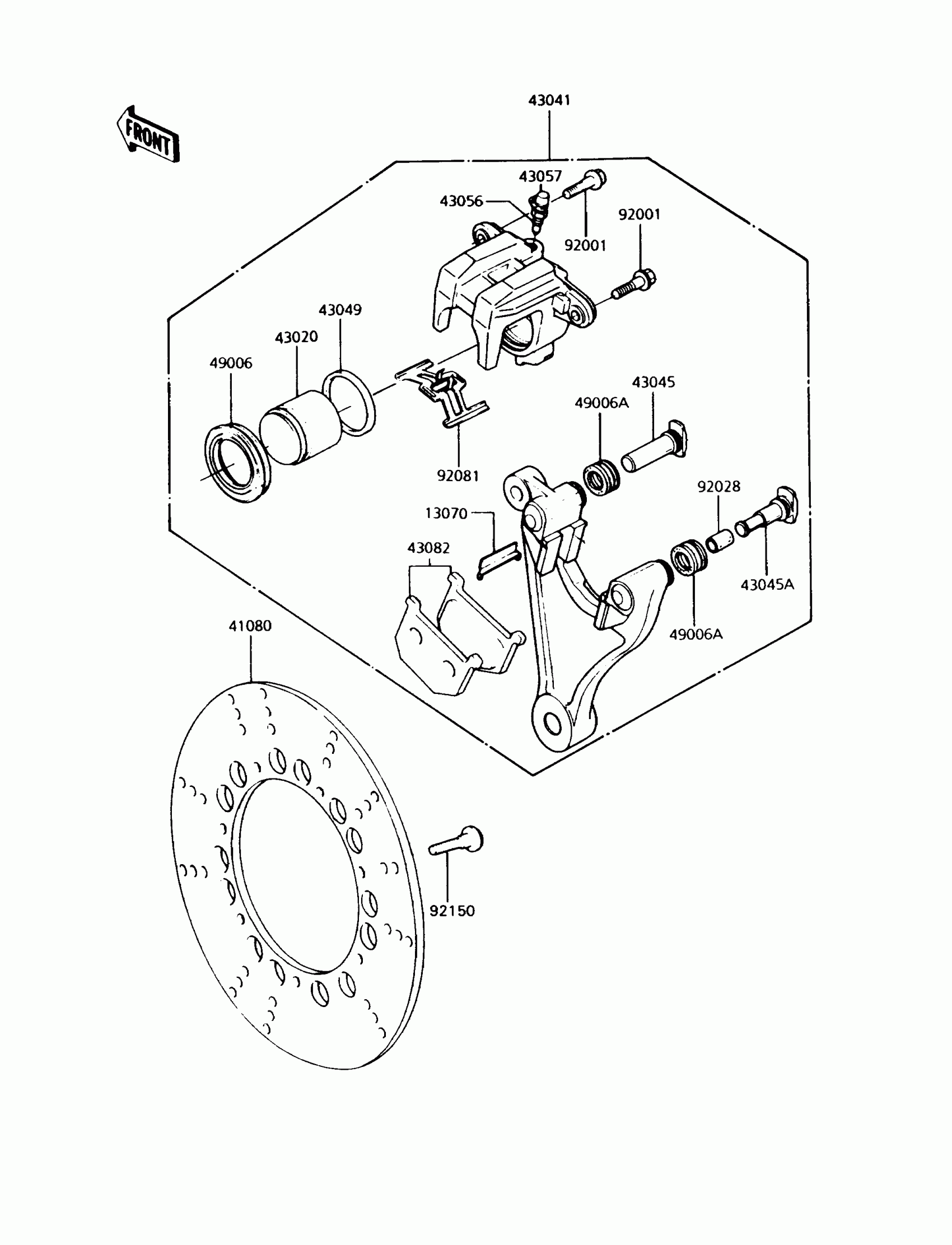 FRONT

43041

43057

43056

92001

92001

43049

43020

49006

43045

49006A

92081

92028

13070

43082

43045A

49006A

41080

92150