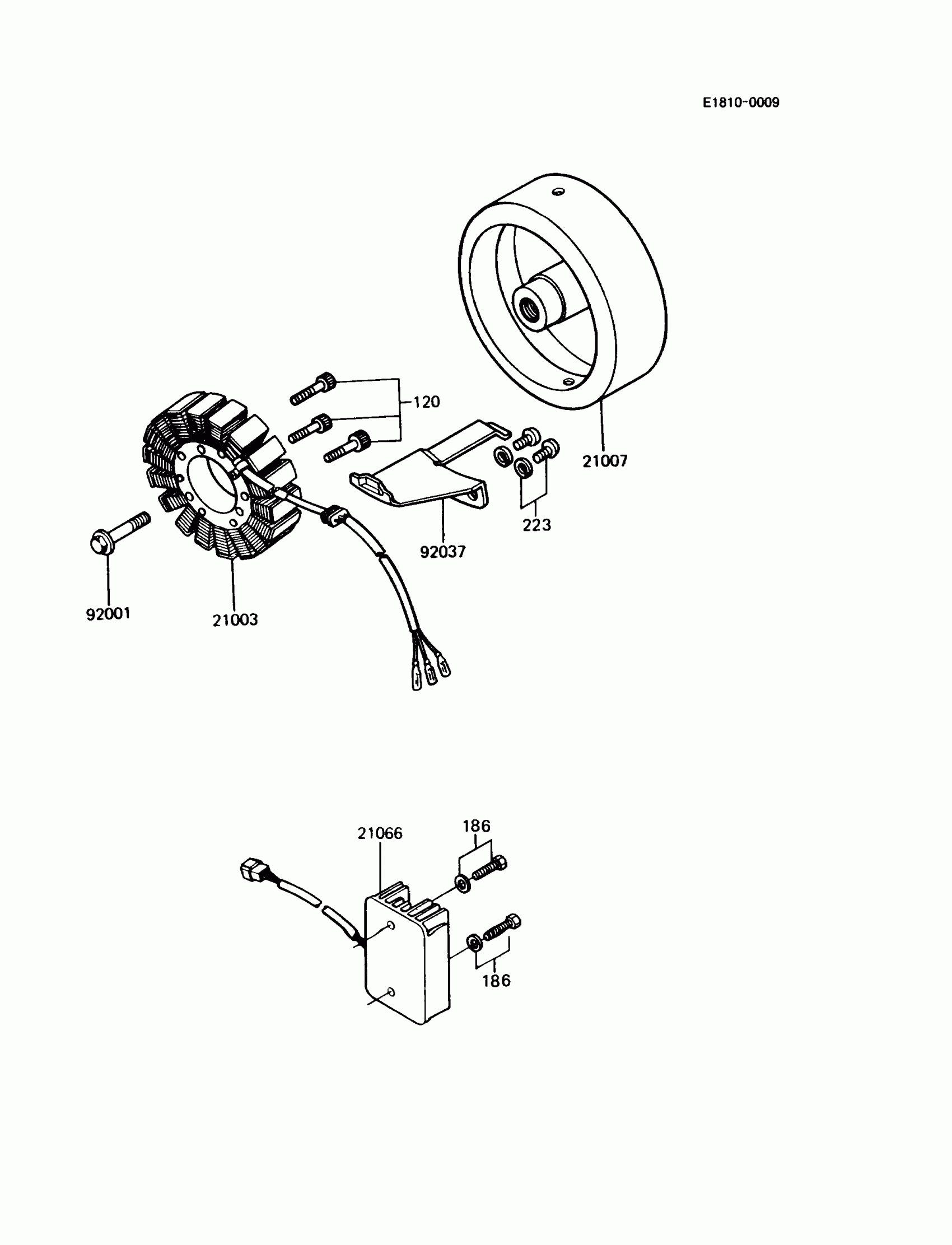 E1810-0009

120

21007

223

92037

92001

21003

21066

186

186