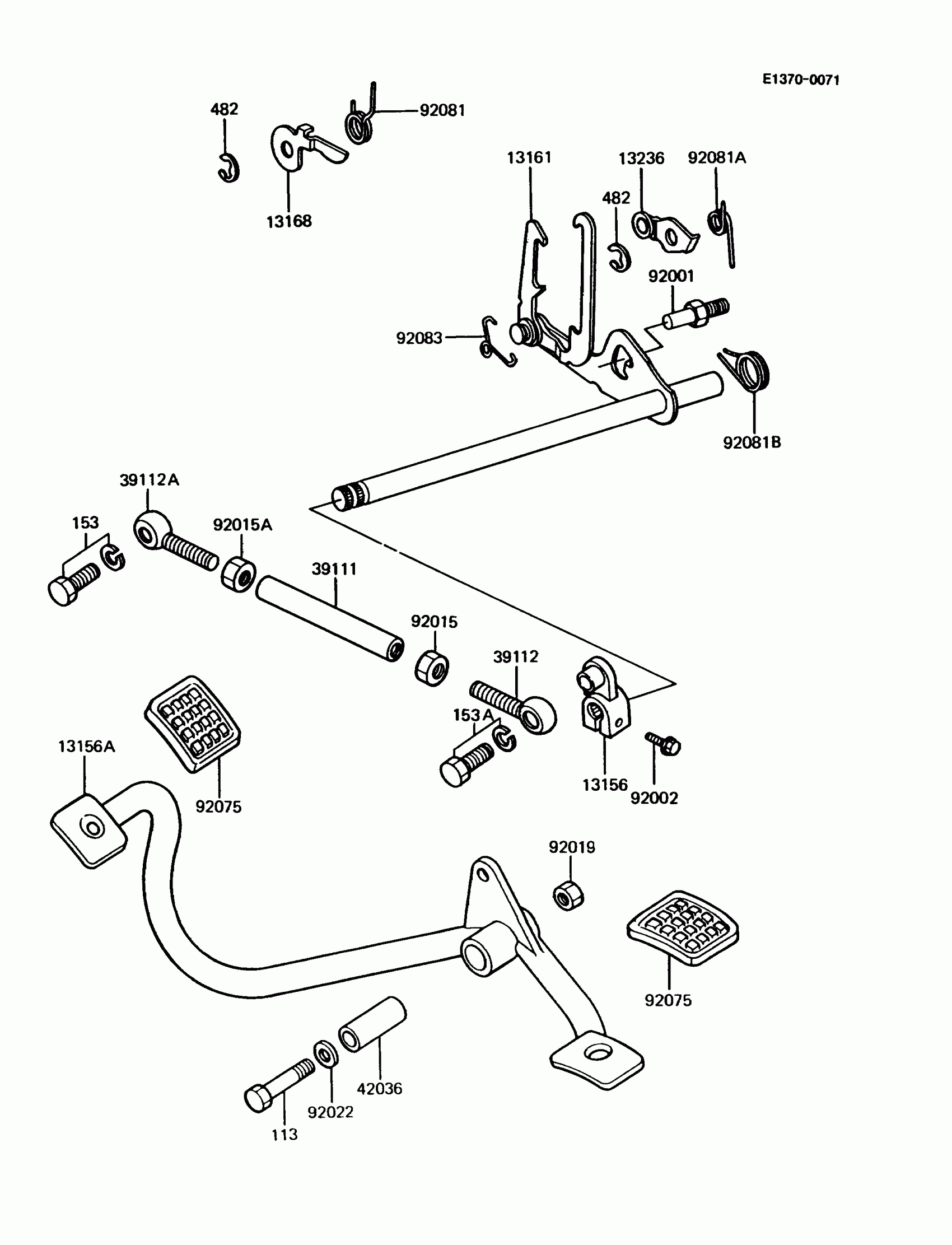 E1370-0071

482
92081
13168
13161
13236
92081A
482
92001
92083
92081B
39112A
153
92015A
39111
92015
39112
153A
13156A
92075
13156
92002
92019
92075
42036
92022
113