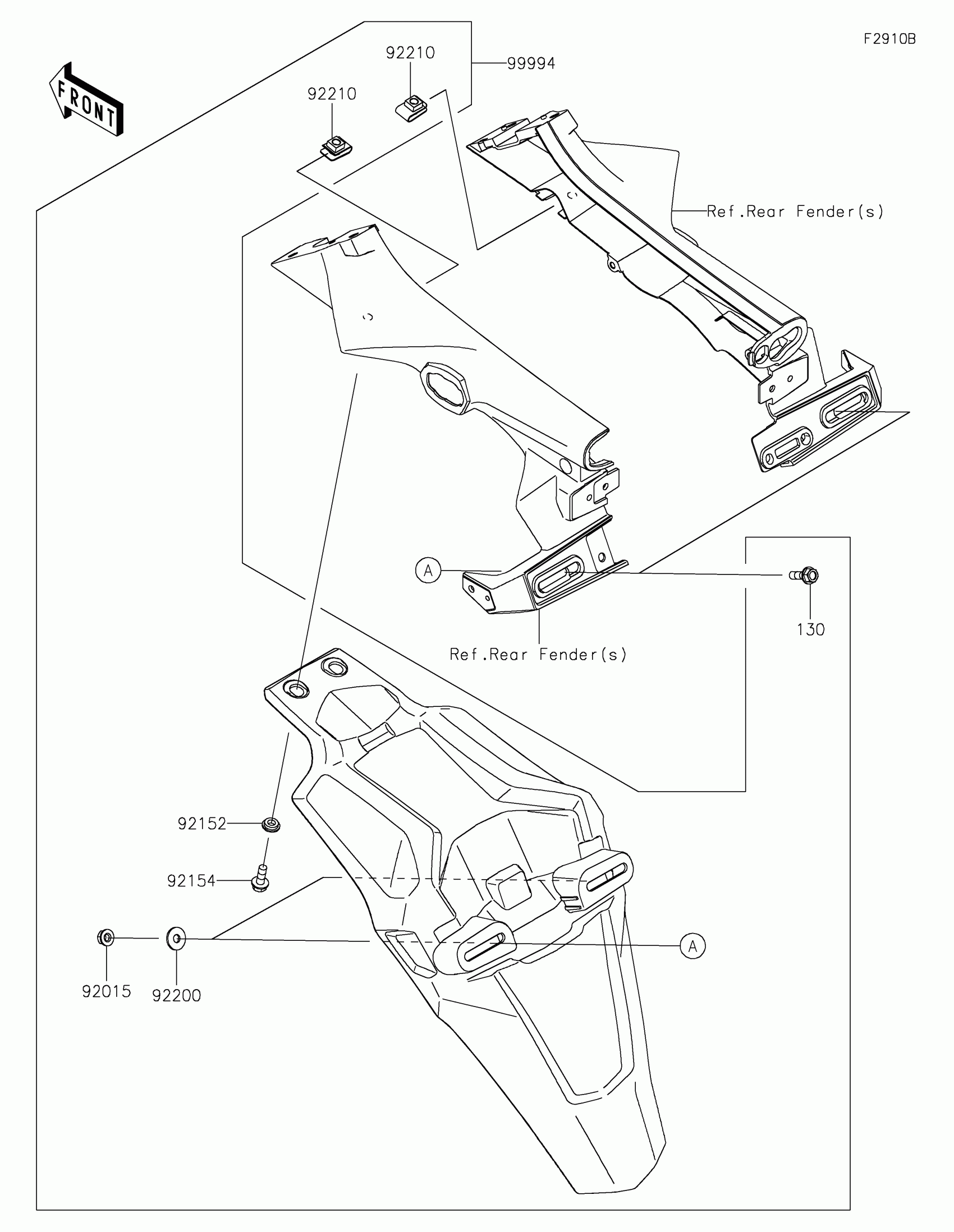 F2910B

FRONT

92210
99994
92210

Ref.Rear Fender(s)

A

130

Ref.Rear Fender(s)

92152
92154

A

92015
92200