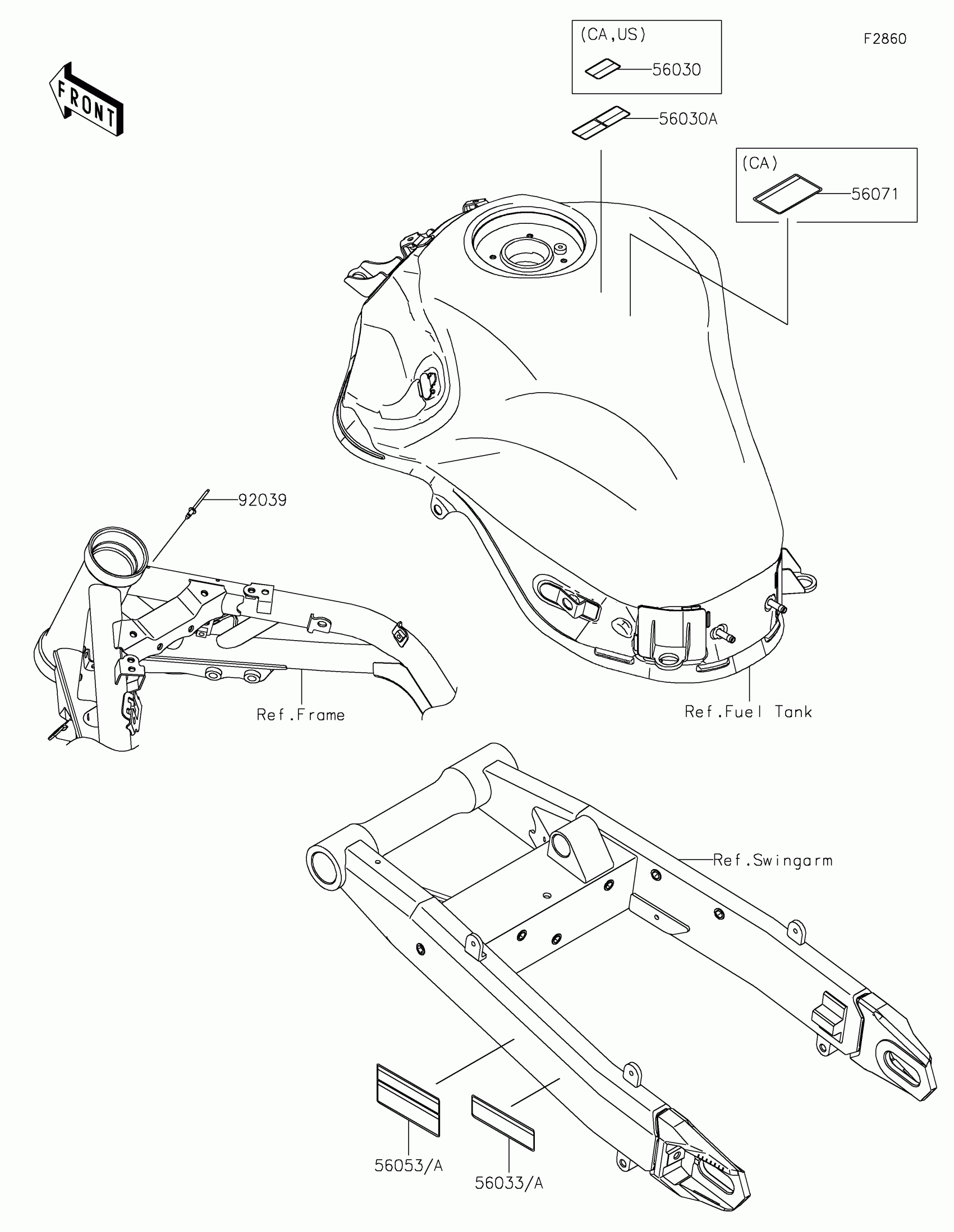 FRONT

(CA,US)
56030

F2860

56030A

(CA)
56071

92039

Ref.Frame

Ref.Fuel Tank

Ref.Swingarm

56053/A

56033/A