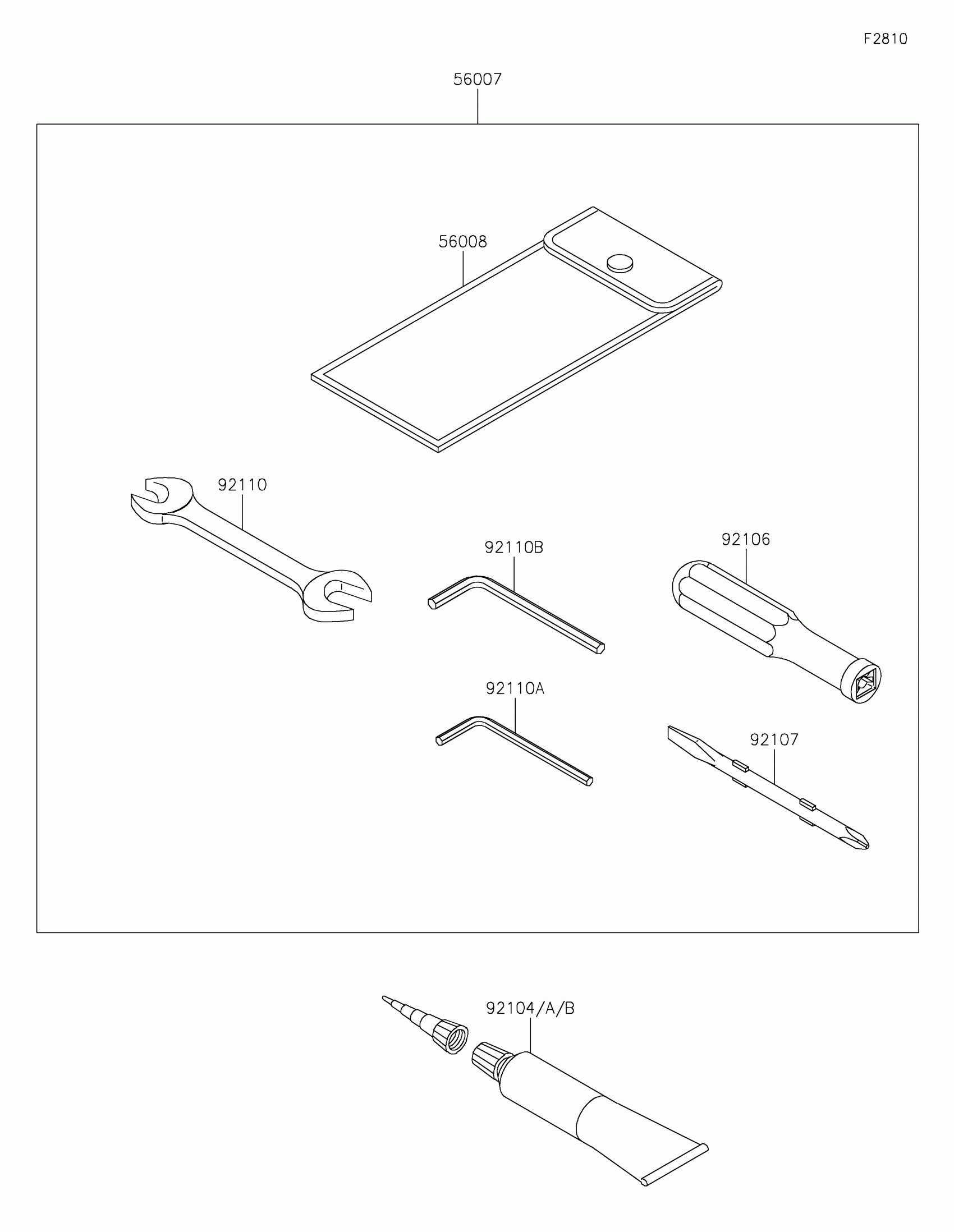 F2810

56007

56008

92110

92110B

92106

92110A

92107

92104/A/B