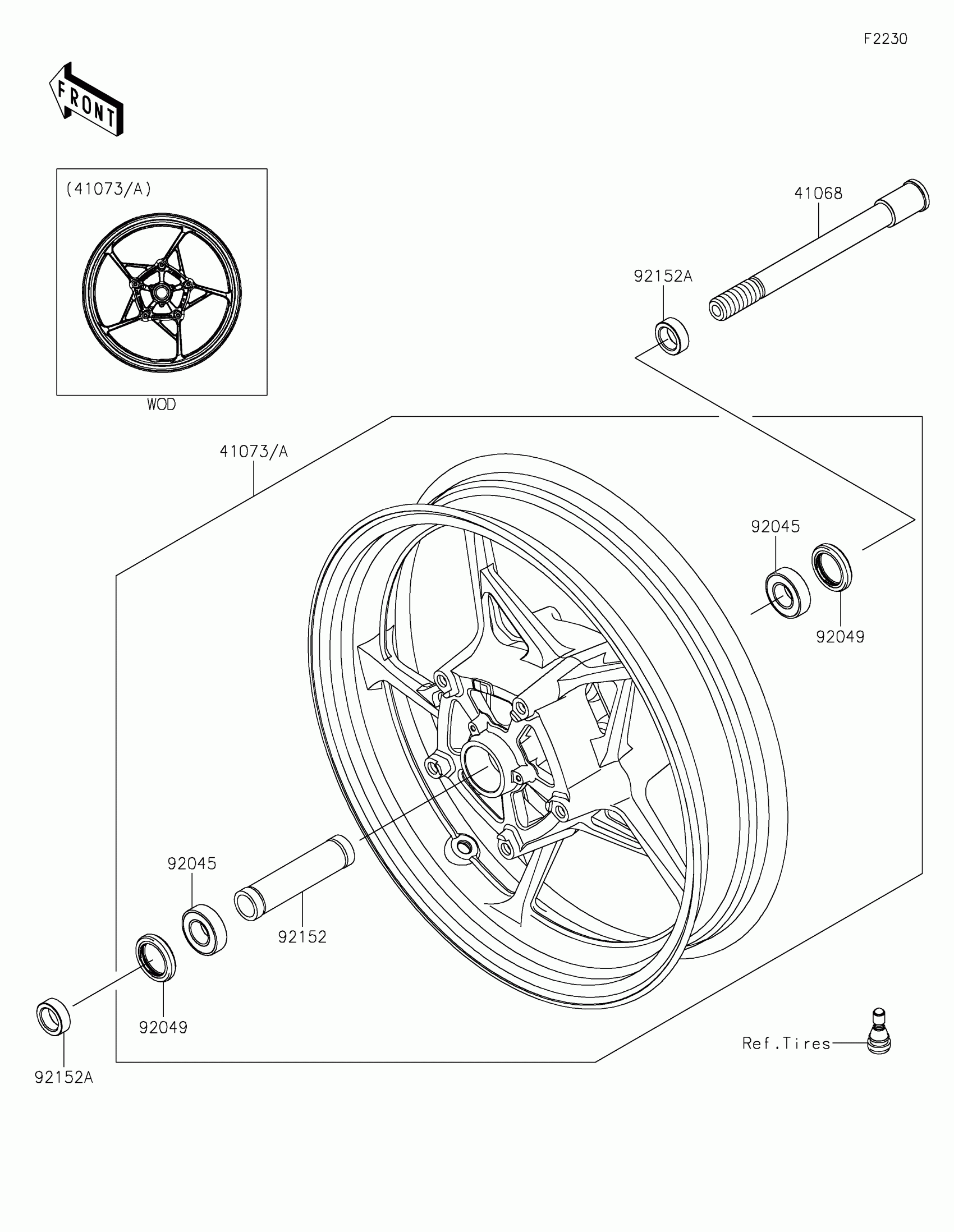 F2230

FRONT

(41073/A)

WOD

41068

92152A

41073/A

92045

92049

92045

92152

92049

92152A

Ref.Tires