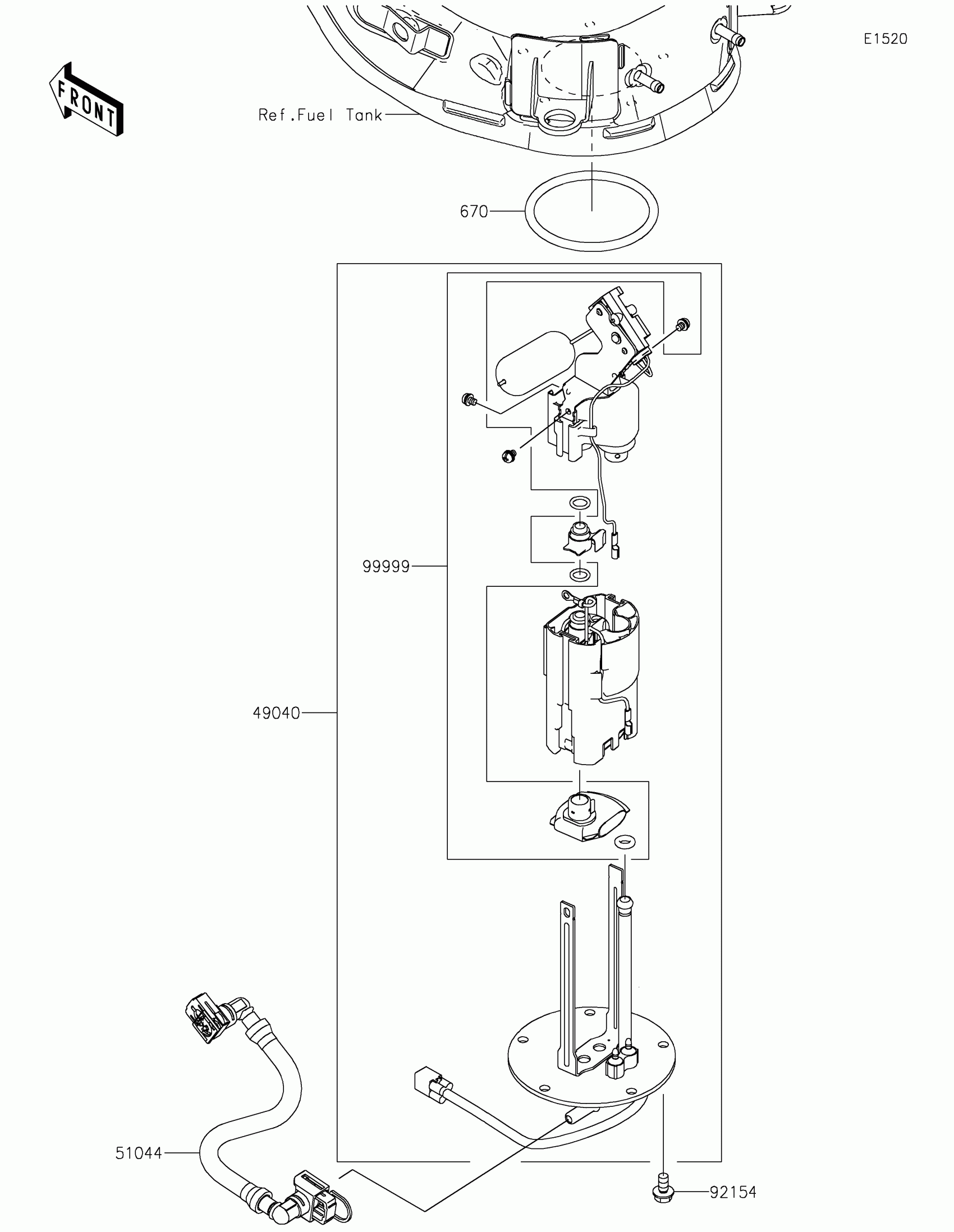 E1520

FRONT

Ref.Fuel Tank

670

99999

49040

51044

92154