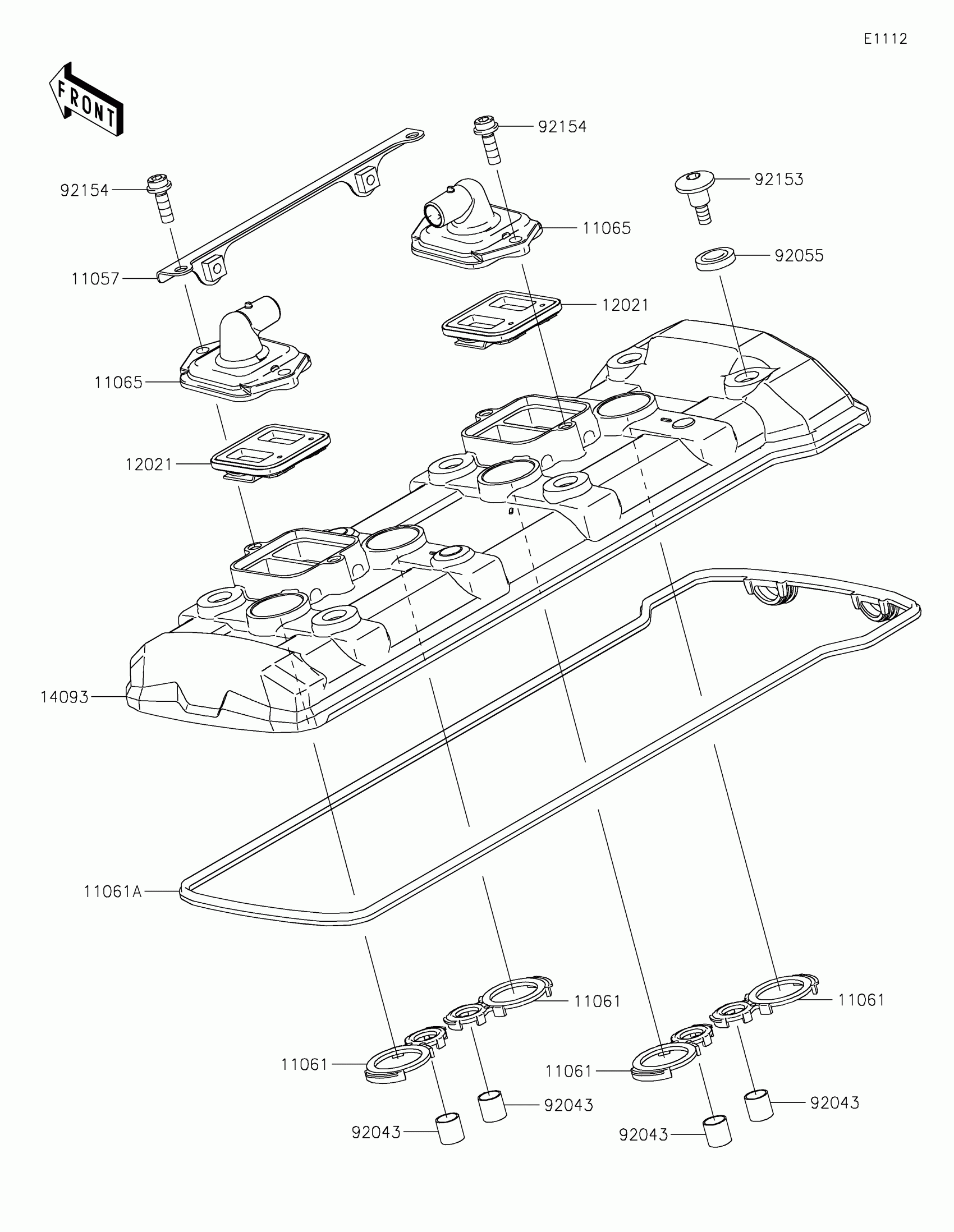 E1112

FRONT

92154

92154

92153

11065

92055

11057

12021

11065

12021

14093

11061A

11061

11061

11061

11061

92043

92043

92043

92043