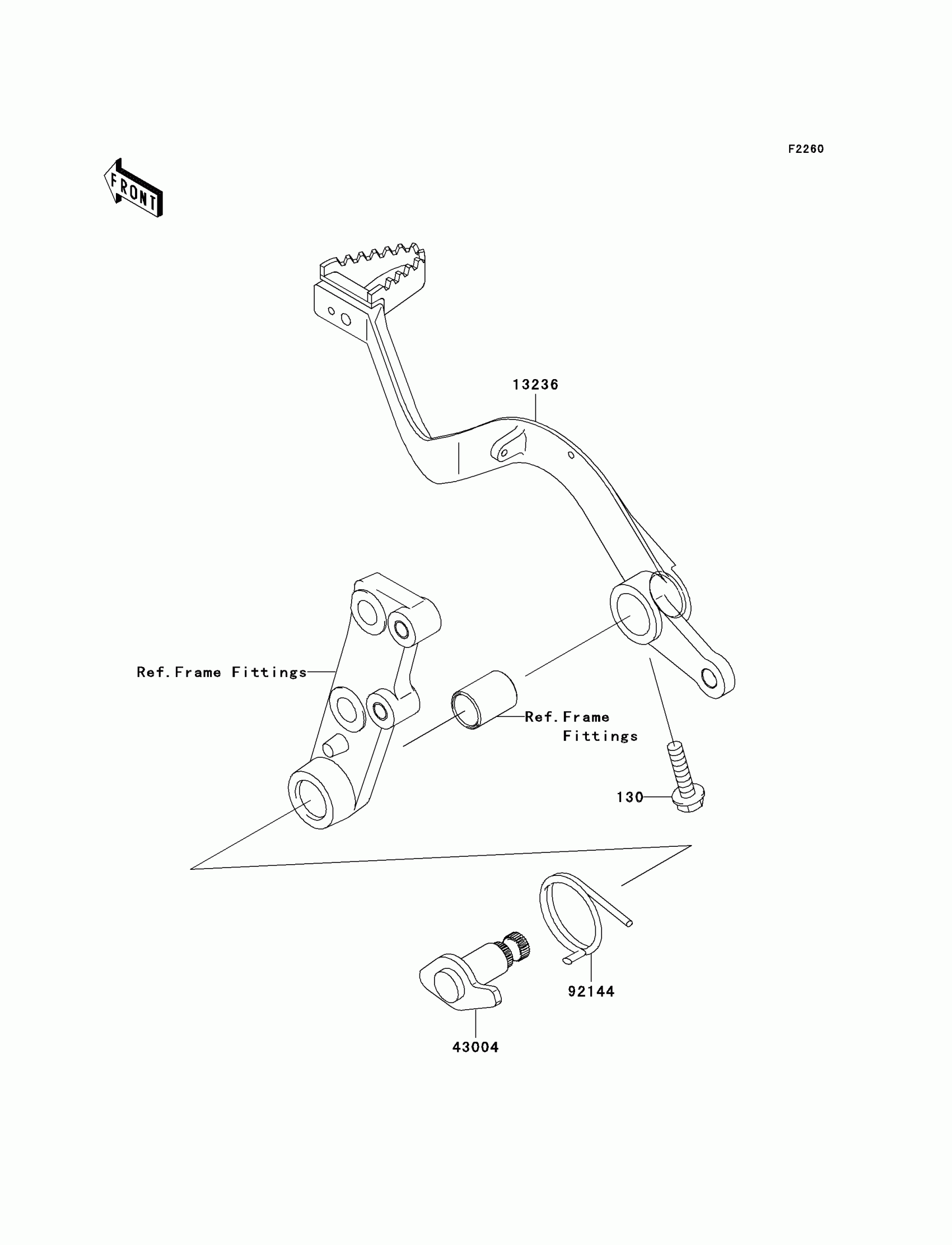 F2260

FRONT

13236

Ref.Frame Fittings

Ref.Frame Fittings

130

92144

43004