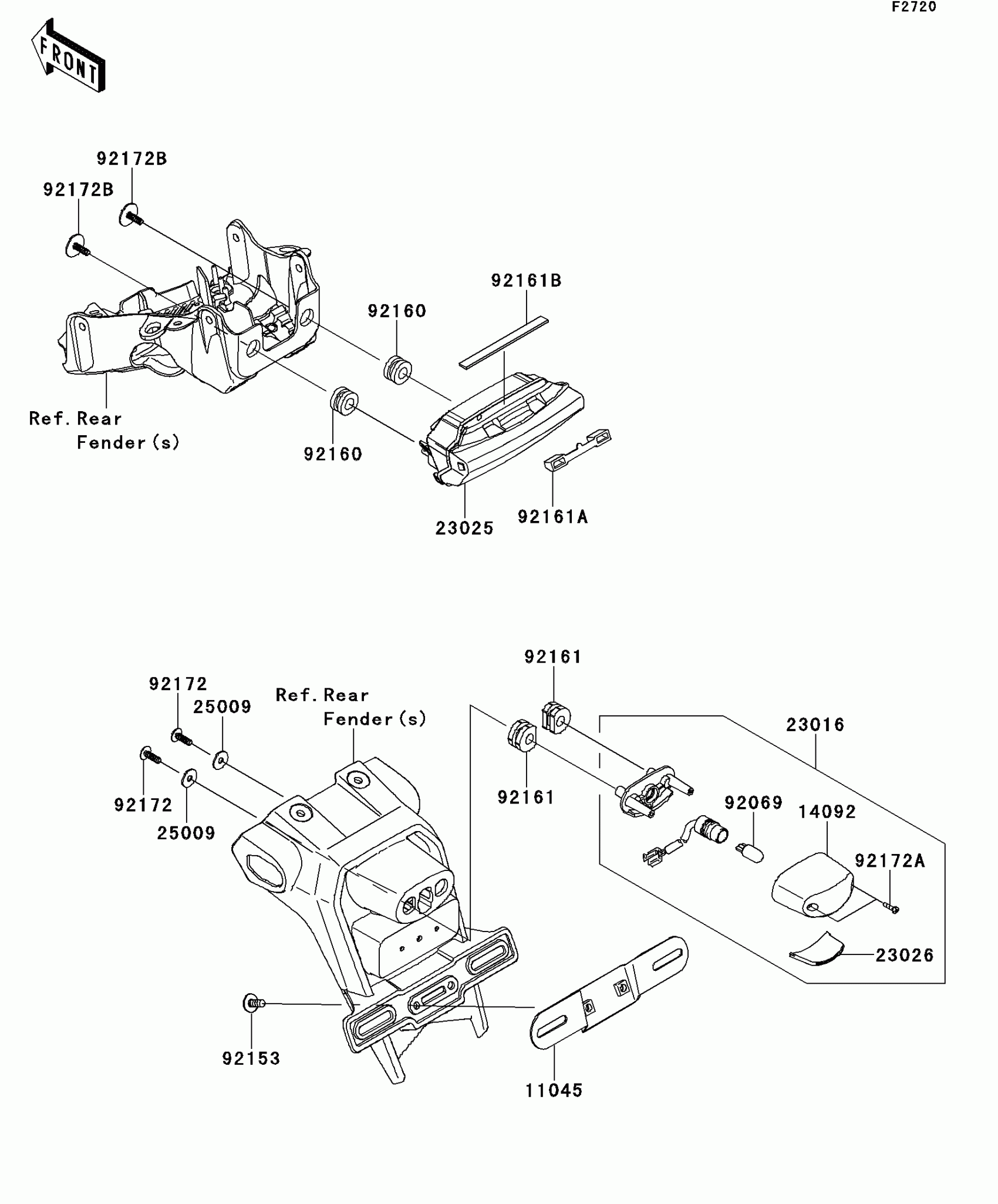 F2720

FRONT

92172B

92172B

92161B

92160

Ref. Rear Fender (s)

92160

23025

92161A

92161

92172

25009

Ref. Rear Fender (s)

23016

92172

25009

92161

92069

14092

92172A

23026

92153

11045