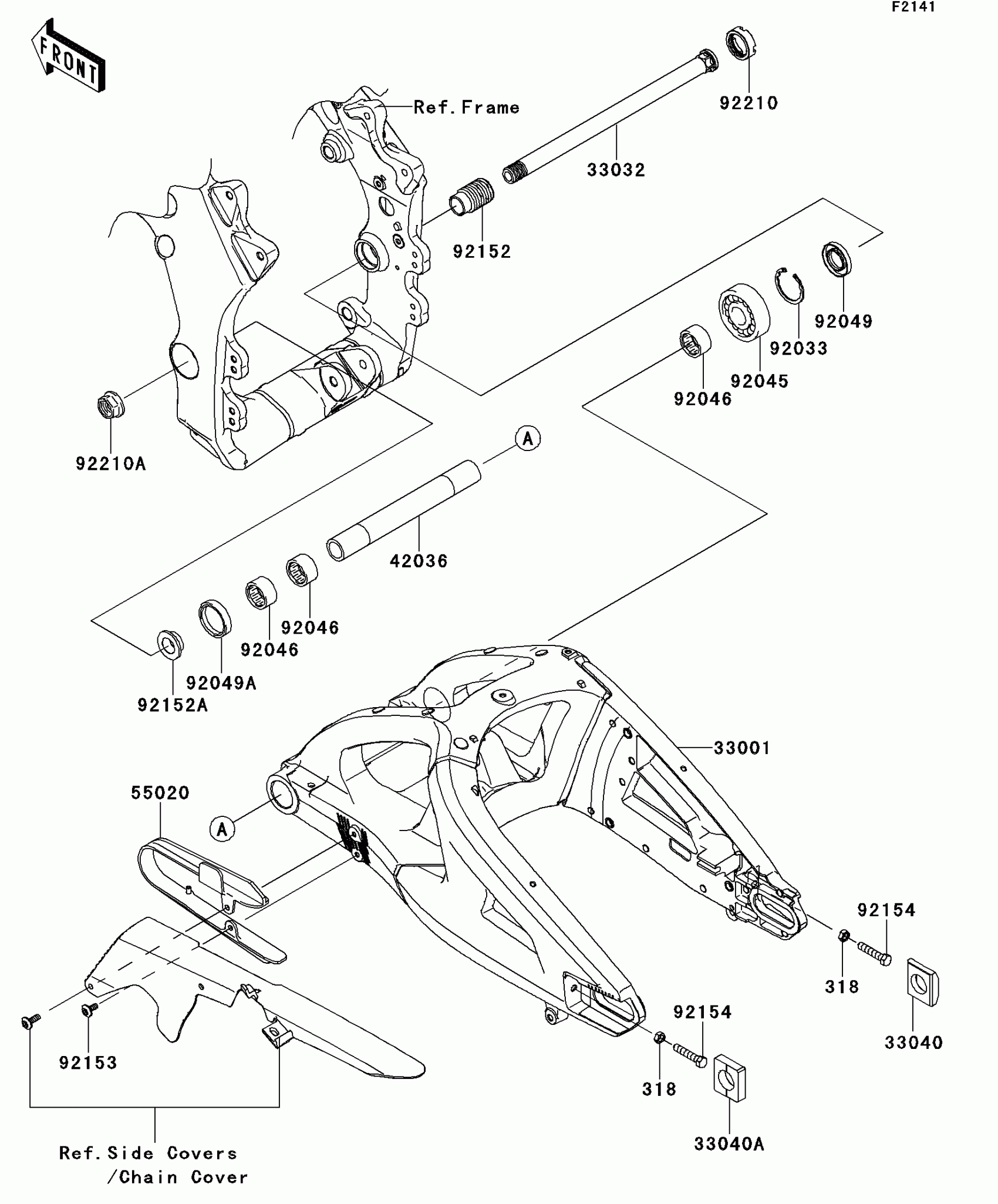 F2141

FRONT

Ref.Frame

92210

33032

92152

92049

92033

92045

92046

92210A

A

42036

92046

92046

92049A

92152A

33001

55020

A

92154

318

33040

92154

318

33040A

92153

Ref.Side Covers
/Chain Cover