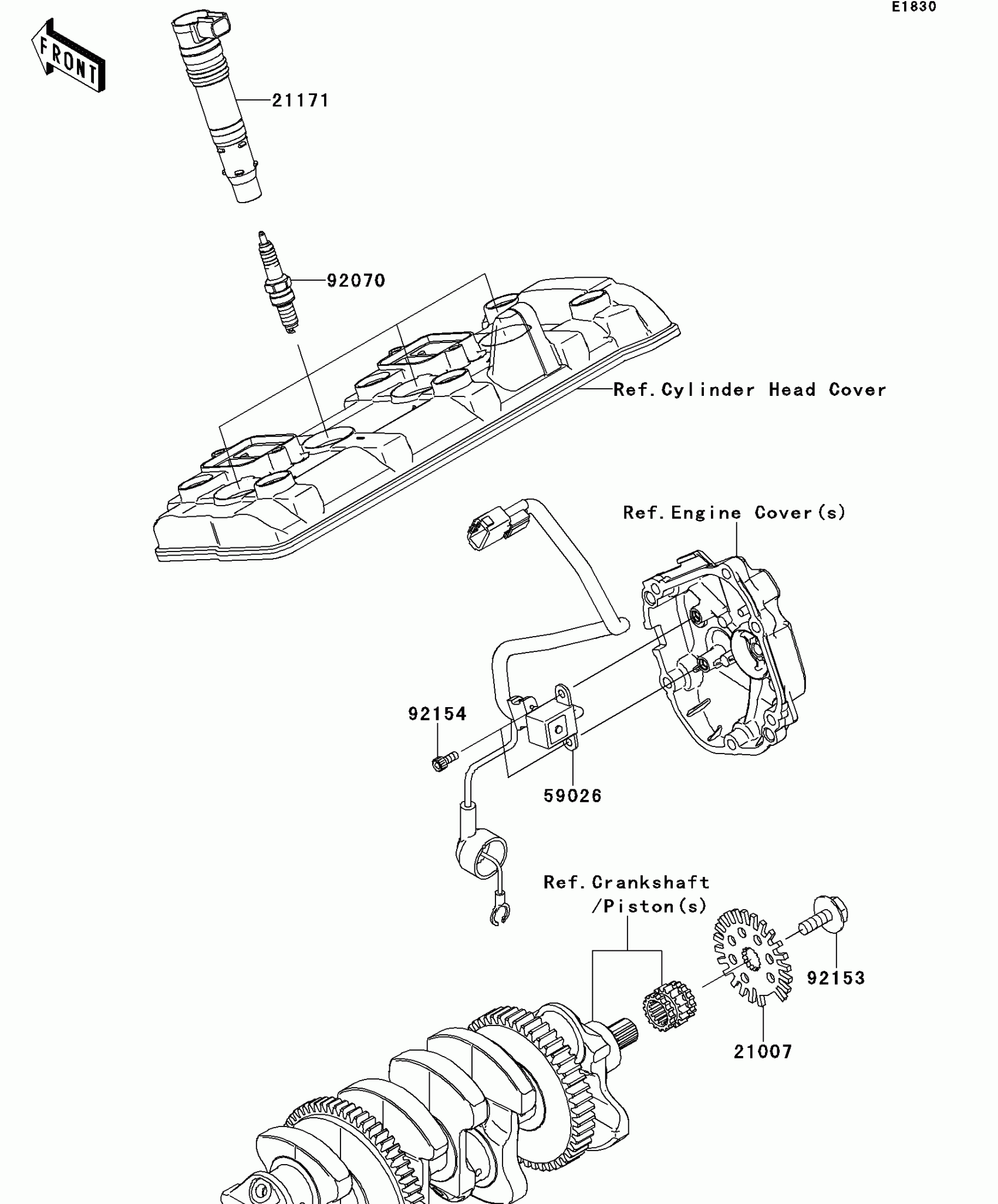 E1830

FRONT

21171

92070

Ref.Cylinder Head Cover

Ref.Engine Cover(s)

92154

59026

Ref.Crankshaft /Piston(s)

92153

21007