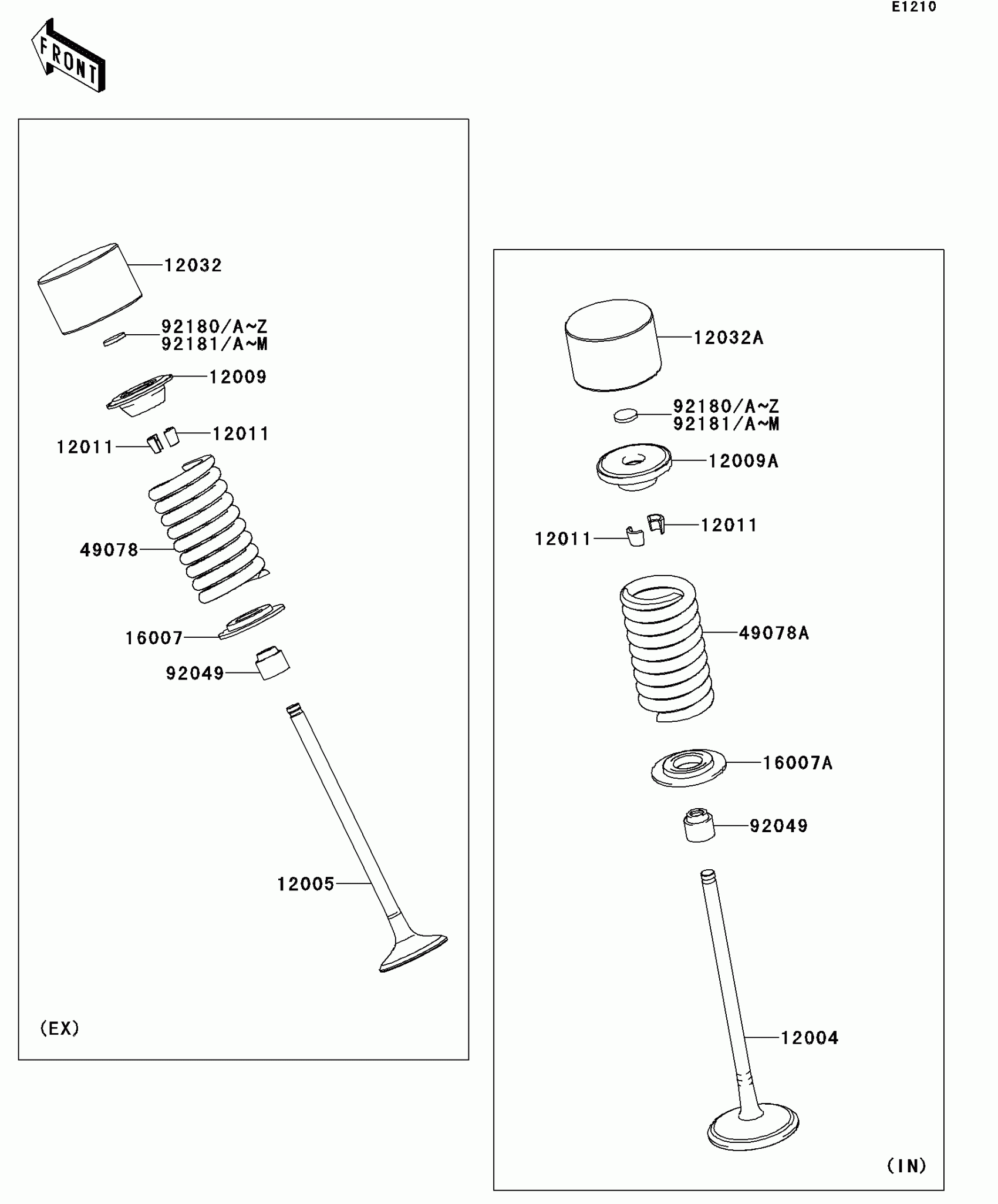 E1210

FRONT

12032
92180/A~Z
92181/A~M
12009
12011
12011
49078
16007
92049
12005
(EX)

12032A
92180/A~Z
92181/A~M
12009A
12011
12011
49078A
16007A
92049
12004
(IN)