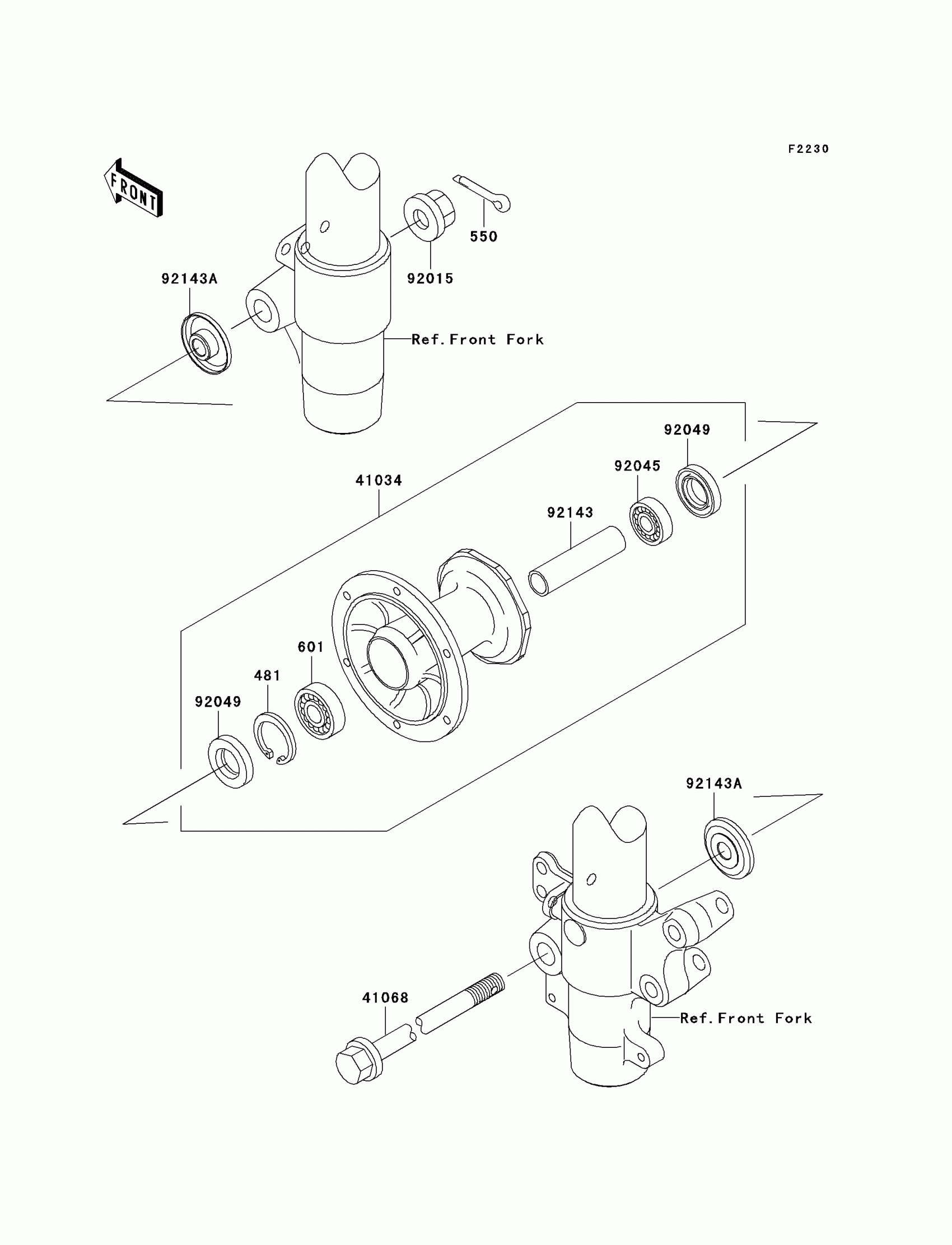 F2230

FRONT

550

92015

92143A

Ref.Front Fork

92049

92045

41034

92143

601

481

92049

92143A

41068

Ref.Front Fork