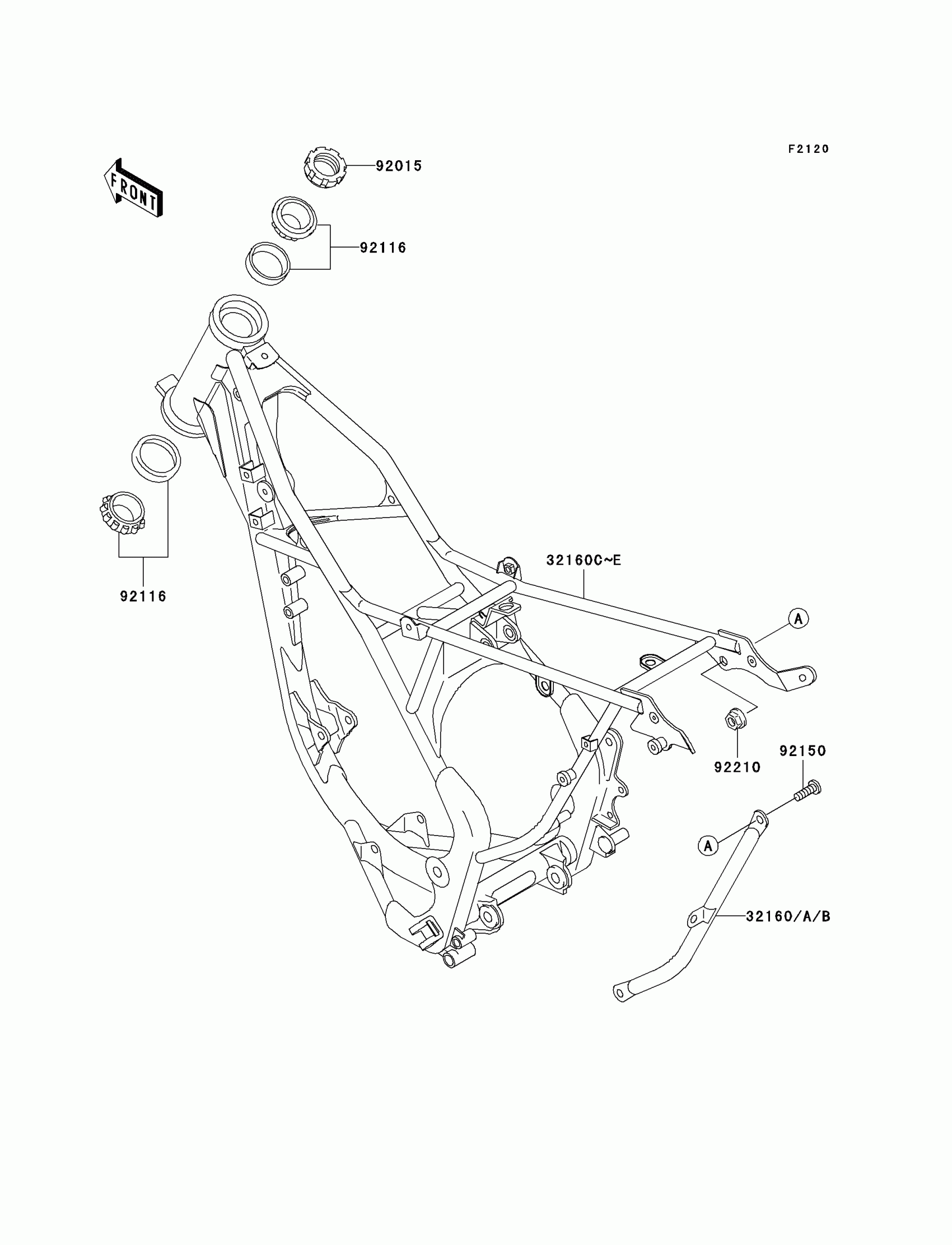 F2120

FRONT

92015

92116

92116

32160C~E

A

92210

92150

A

32160/A/B