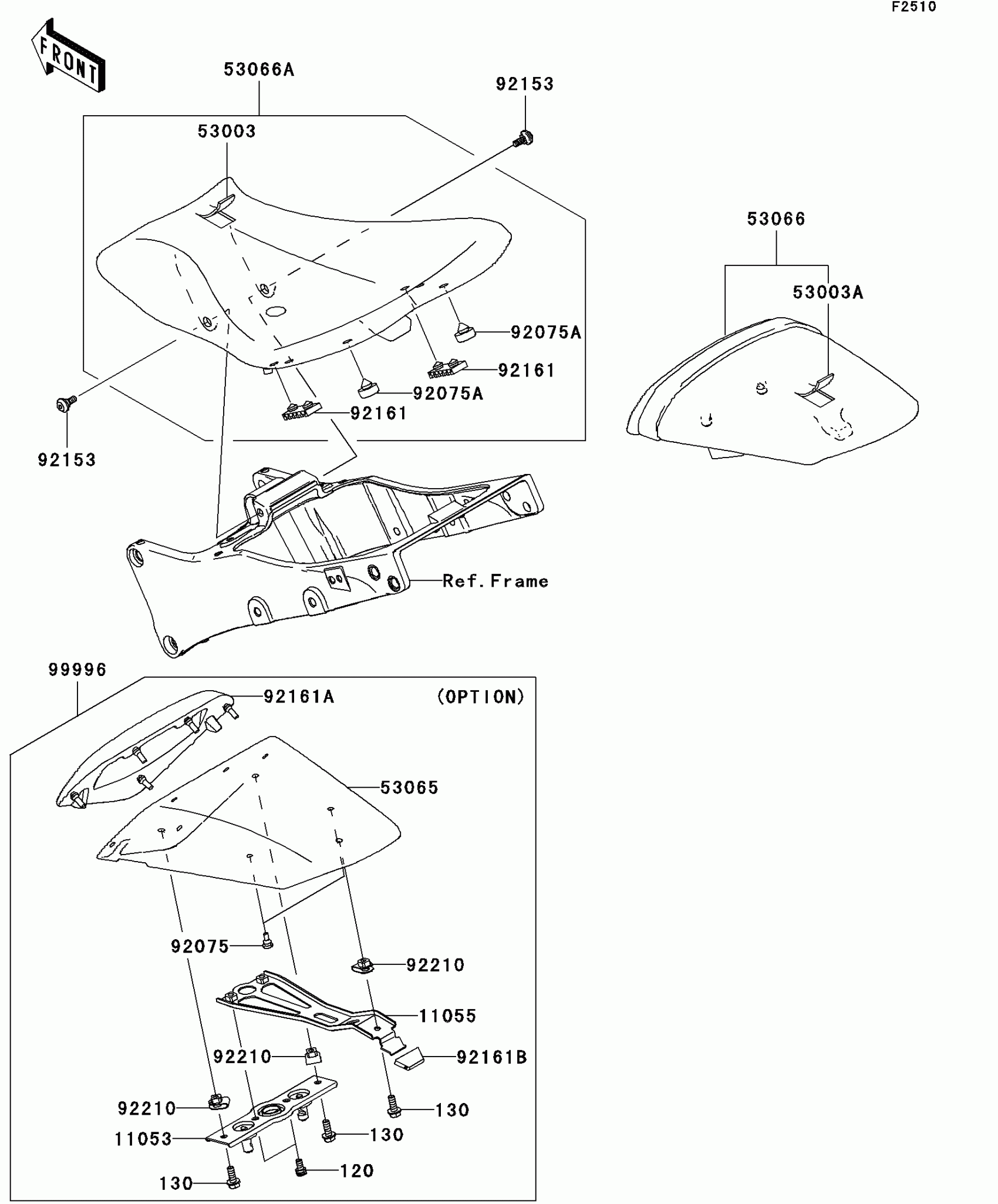 F2510

FRONT

53066A

92153

53003

53066

53003A

92075A

92161

92075A

92161

92153

Ref.Frame

99996

92161A

(OPTION)

53065

92075

92210

11055

92210

92161B

92210

130

11053

130

120

130