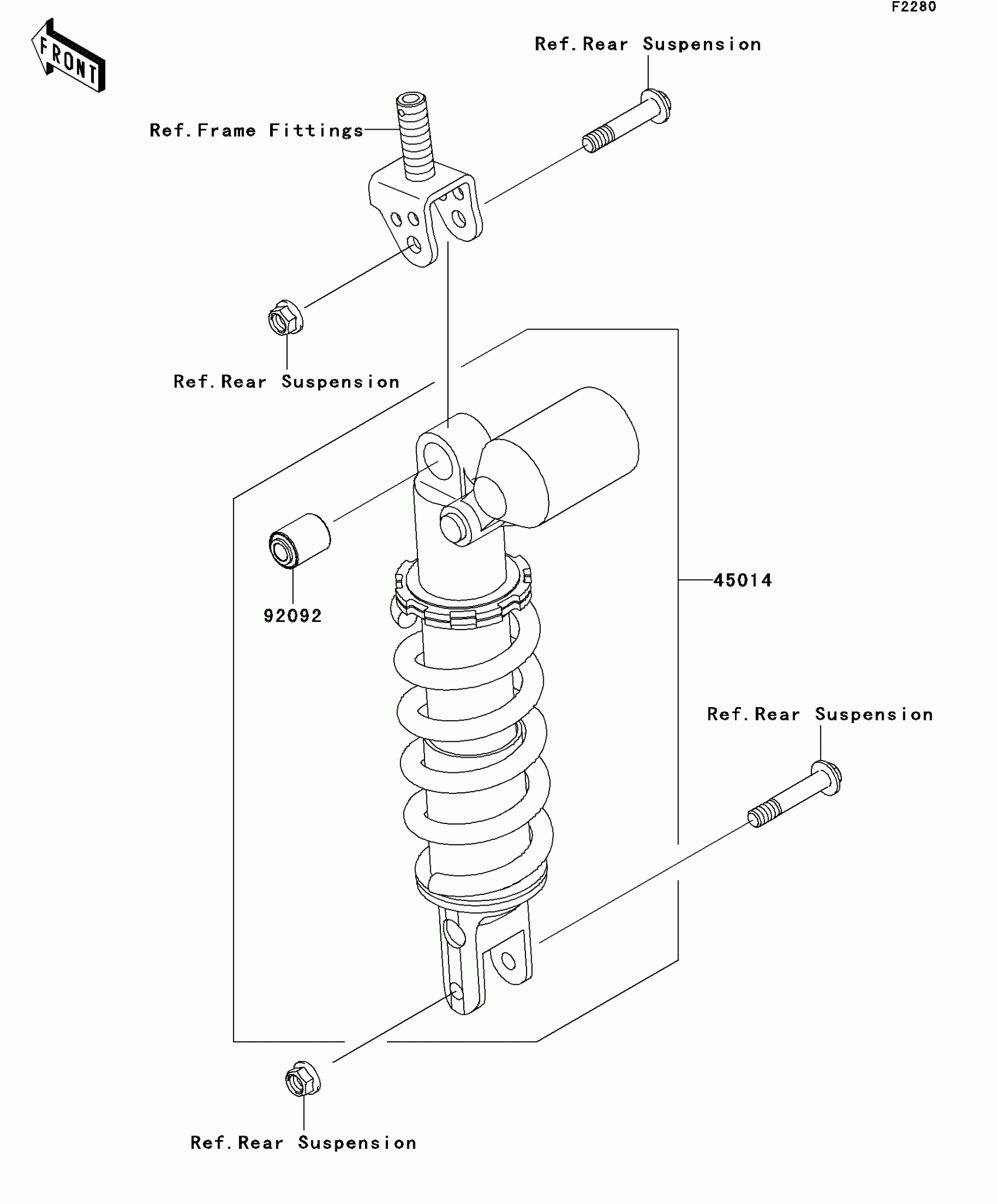 F2280

FRONT

Ref.Rear Suspension

Ref.Frame Fittings

Ref.Rear Suspension

45014

92092

Ref.Rear Suspension

Ref.Rear Suspension