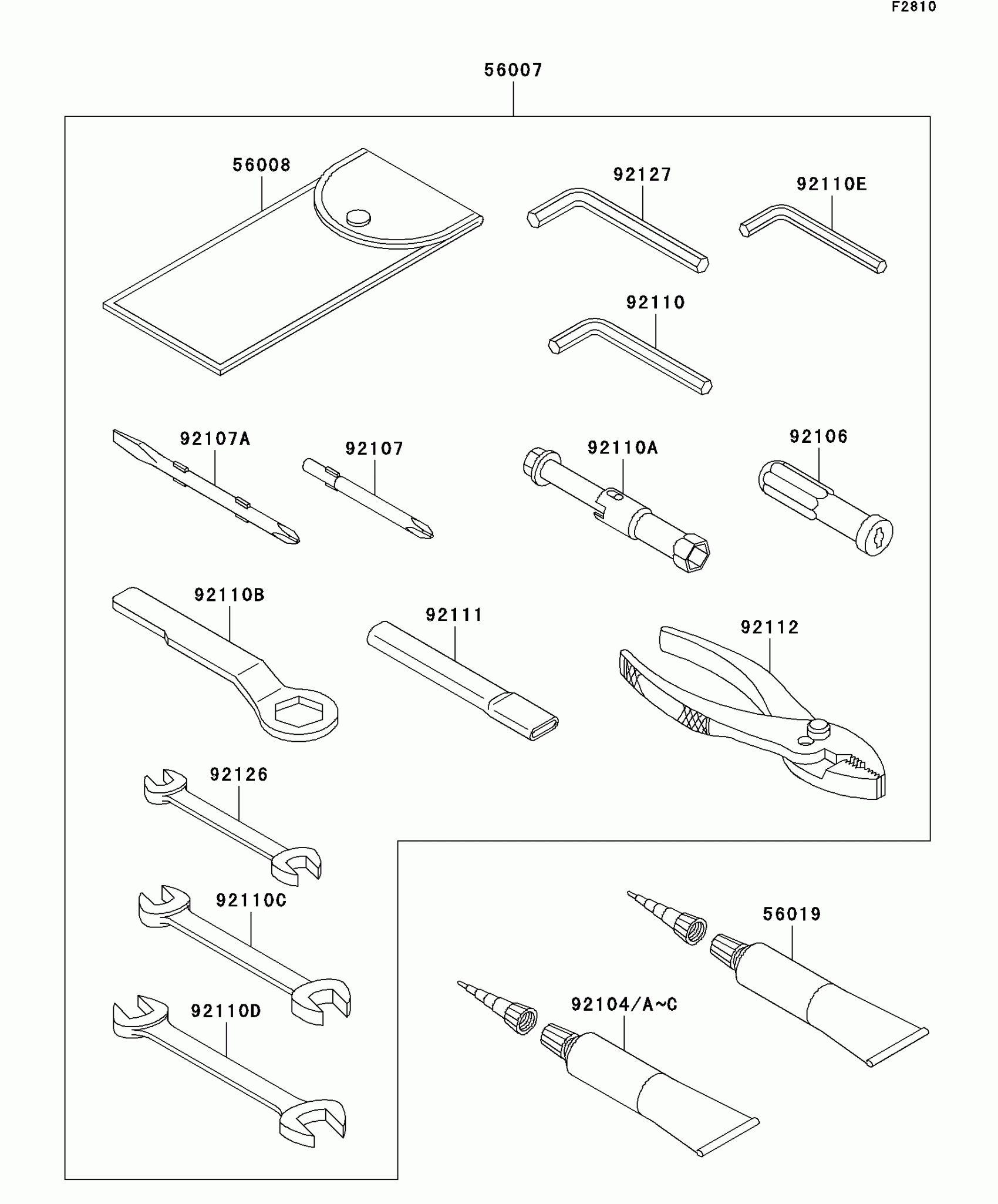 F2810

56007

56008

92127

92110E

92110

92107A

92107

92110A

92106

92110B

92111

92112

92126

92110C

92110D

56019

92104/A~C