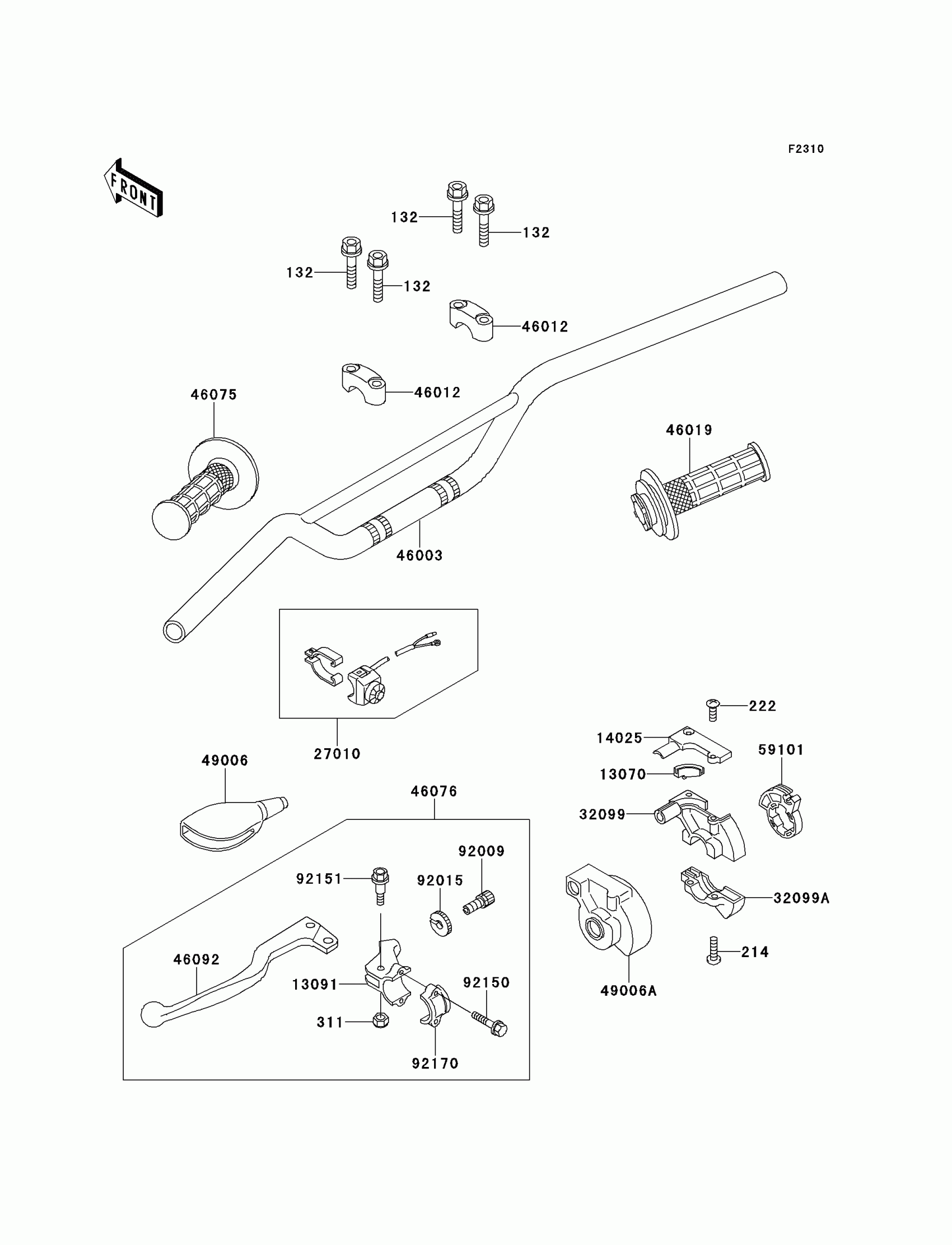 F2310

FRONT

132
132
132
132
46012
46012
46075
46019
46003
27010
222
14025
59101
13070
49006
46076
32099
92009
92151
92015
32099A
46092
214
13091
92150
49006A
311
92170