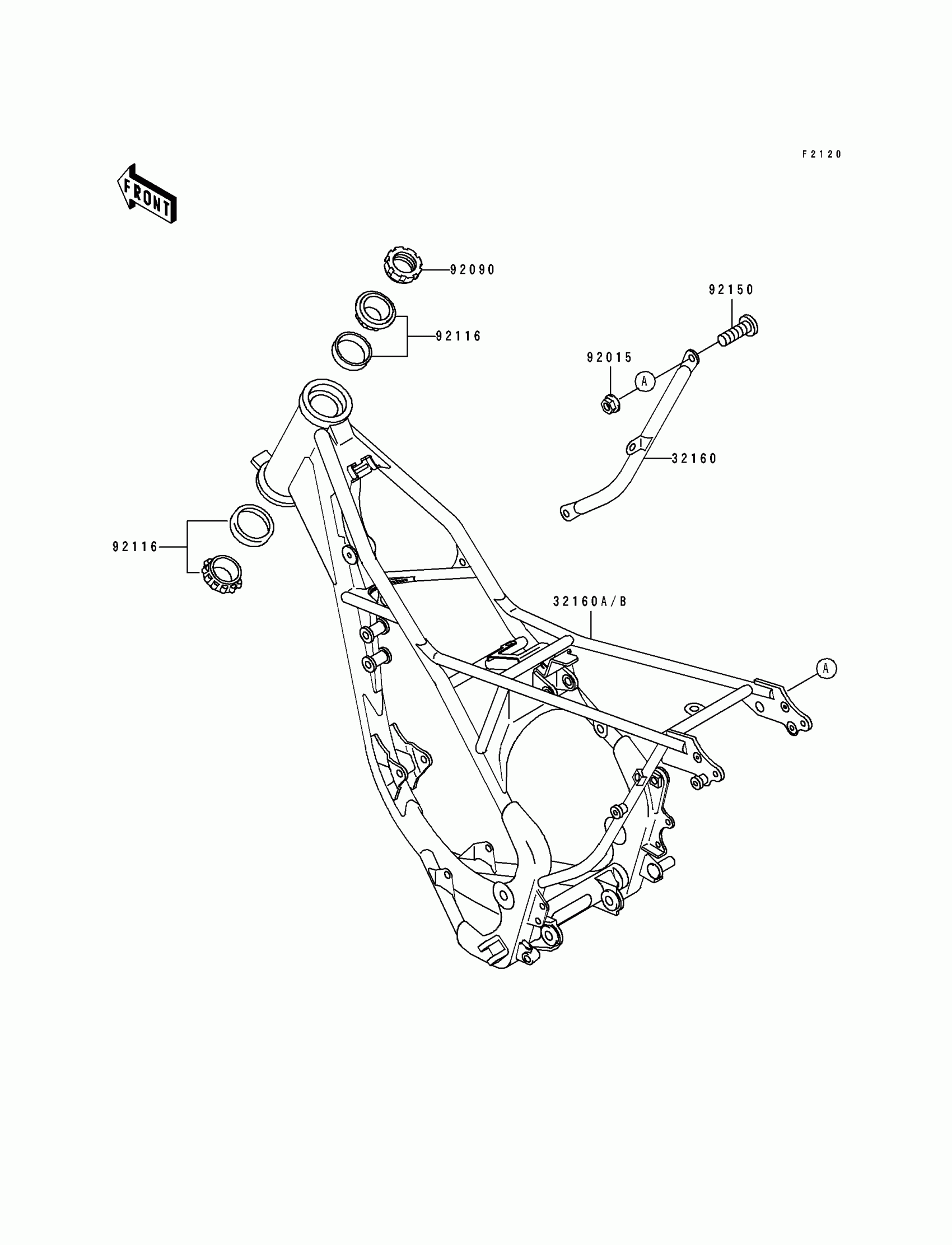 F2120

FRONT

92090

92150

92116

92015

A

32160

92116

32160A/B

A