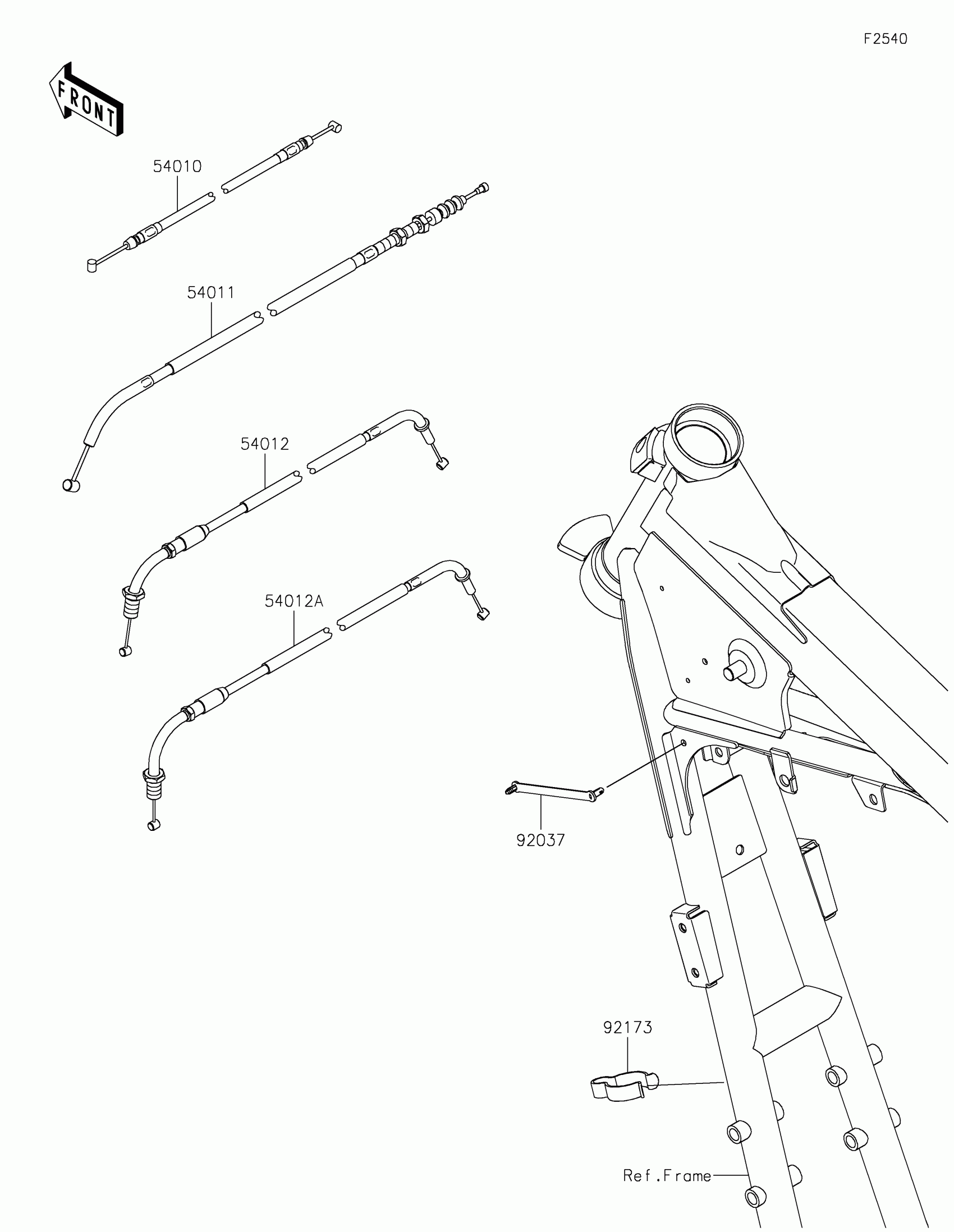 F2540

FRONT

54010

54011

54012

54012A

92037

92173

Ref.Frame