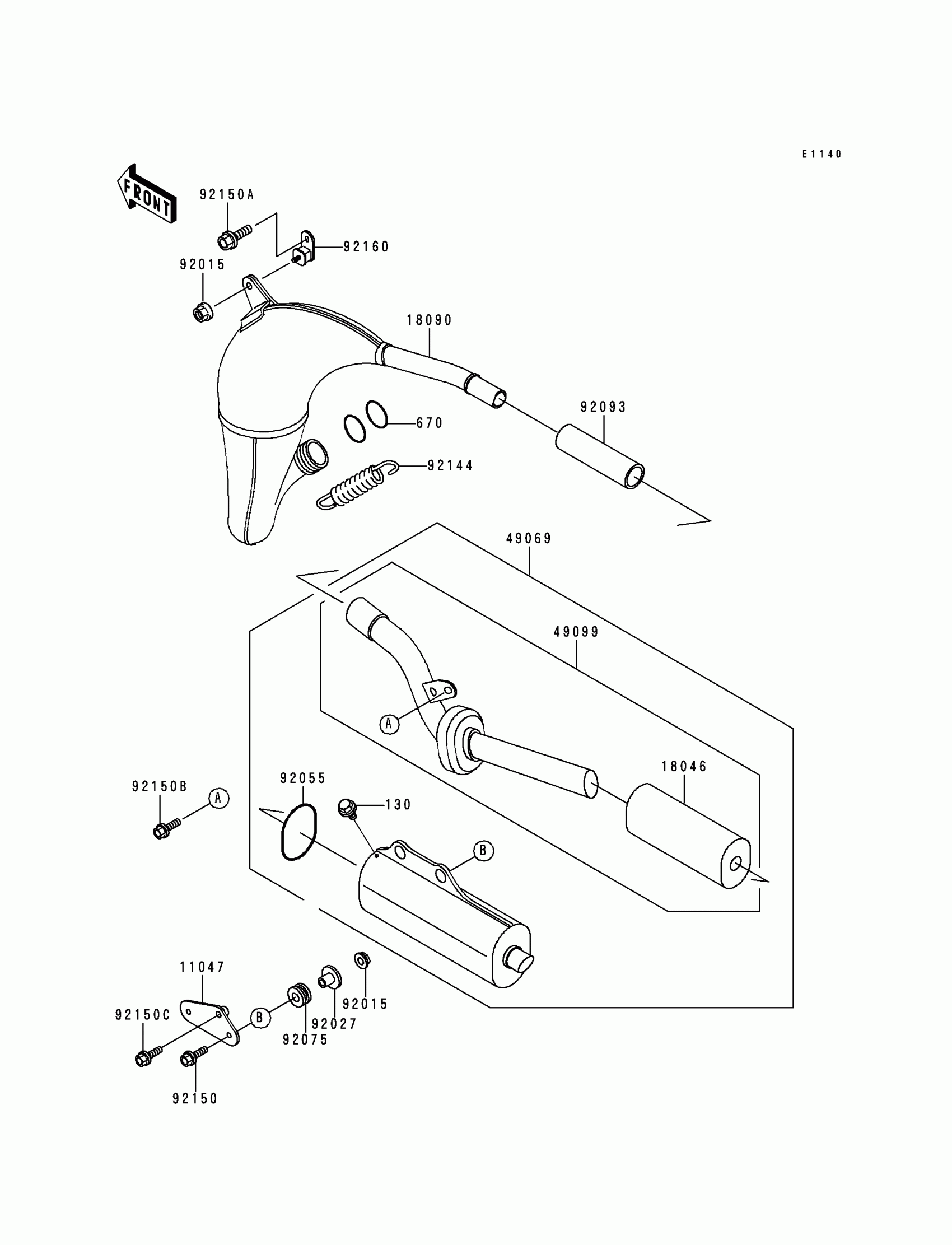 E1140

FRONT

92150A

92160

92015

18090

92093

670

92144

49069

49099

A

18046

92150B

A

92055

130

B

11047

92150C

B

92075

92027

92015

92150