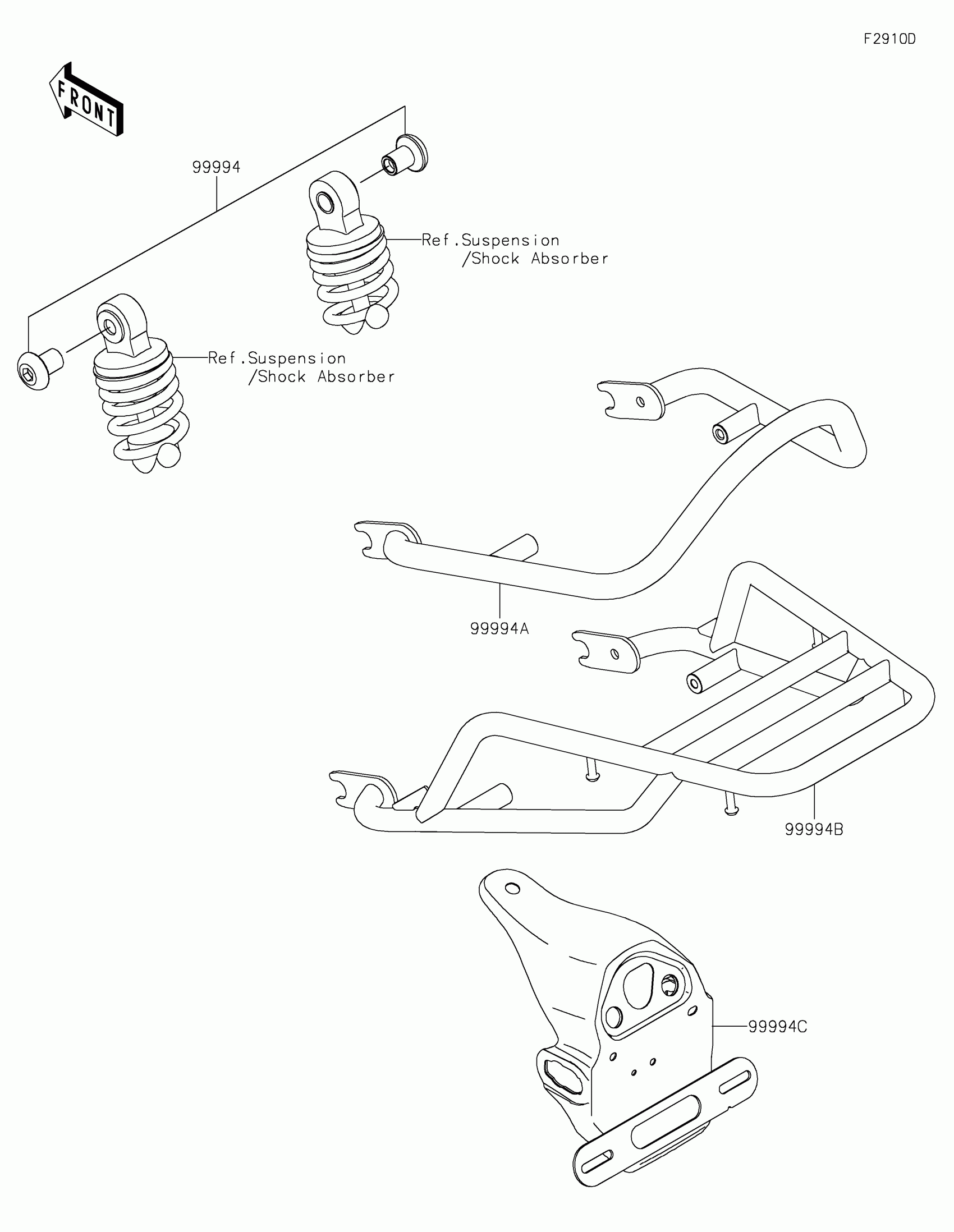 F2910D

FRONT

99994

Ref.Suspension
/Shock Absorber

Ref.Suspension
/Shock Absorber

99994A

99994B

99994C