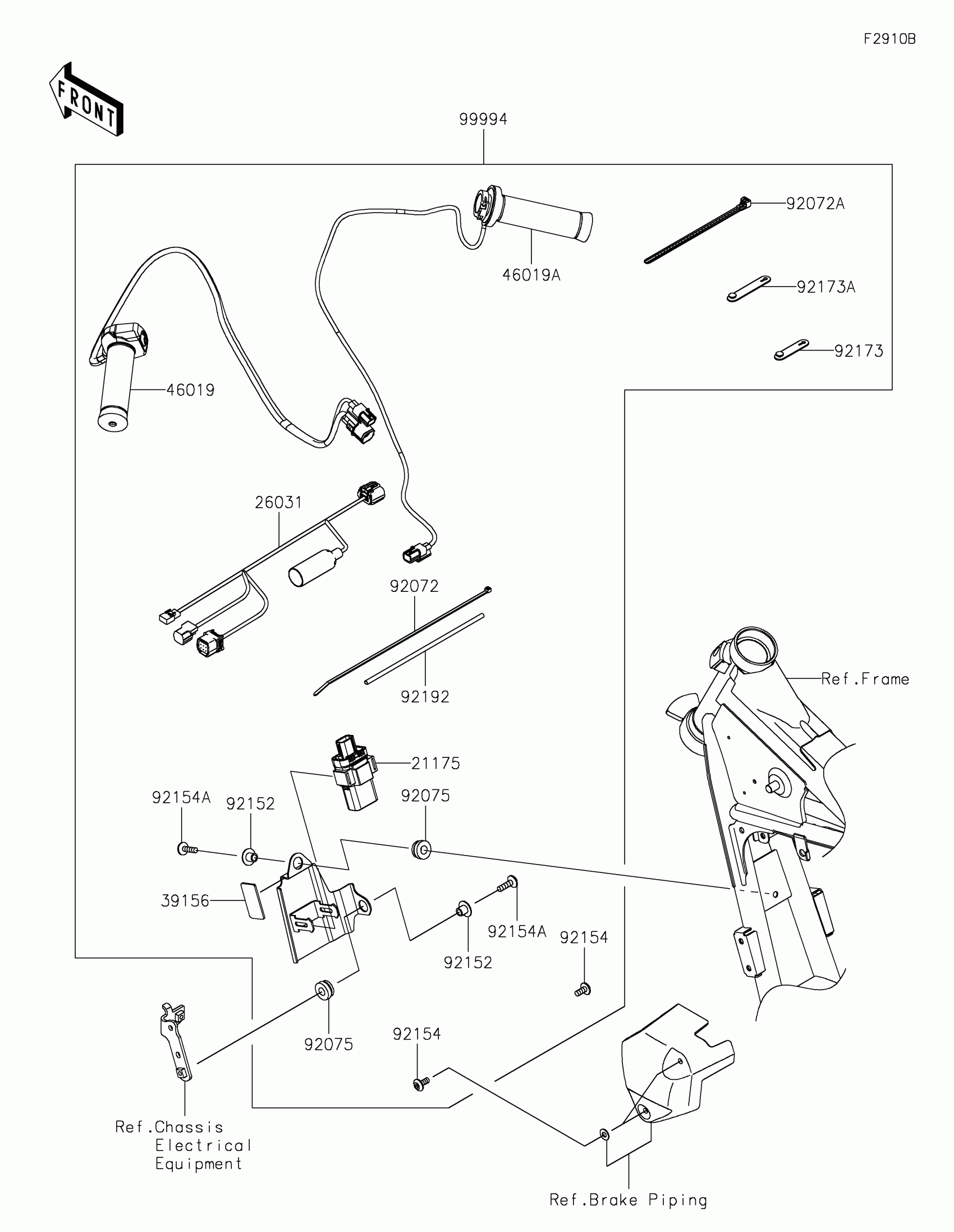 F2910B

FRONT

99994

92072A

46019A

92173A

92173

46019

26031

92072

92192

Ref.Frame

21175

92154A

92152

92075

39156

92154A

92154

92152

92075

92154

Ref.Chassis Electrical Equipment

Ref.Brake Piping