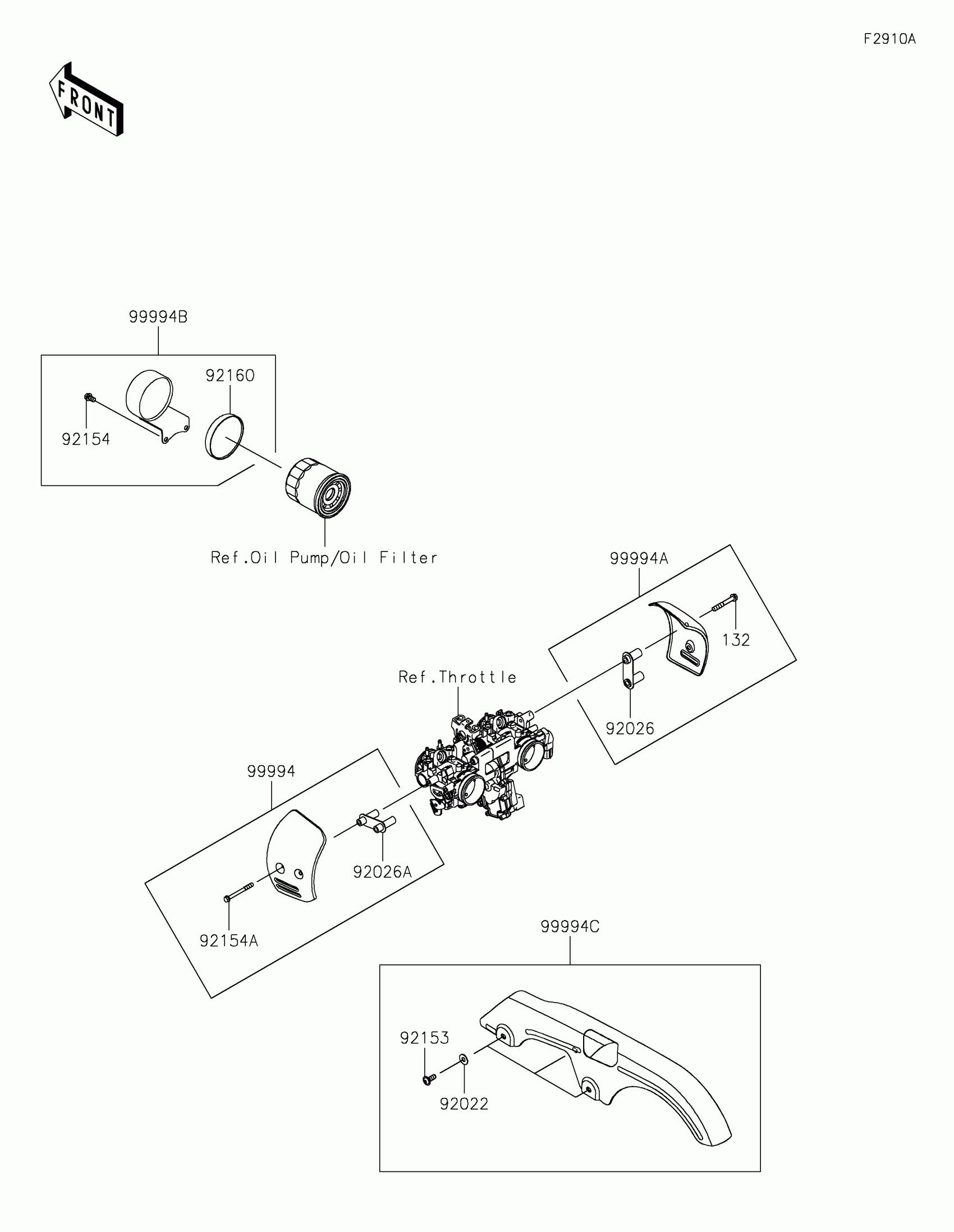 F2910A

FRONT

99994B

92160

92154

Ref.Oil Pump/Oil Filter

99994A

132

Ref.Throttle

92026

99994

92026A

92154A

99994C

92153

92022