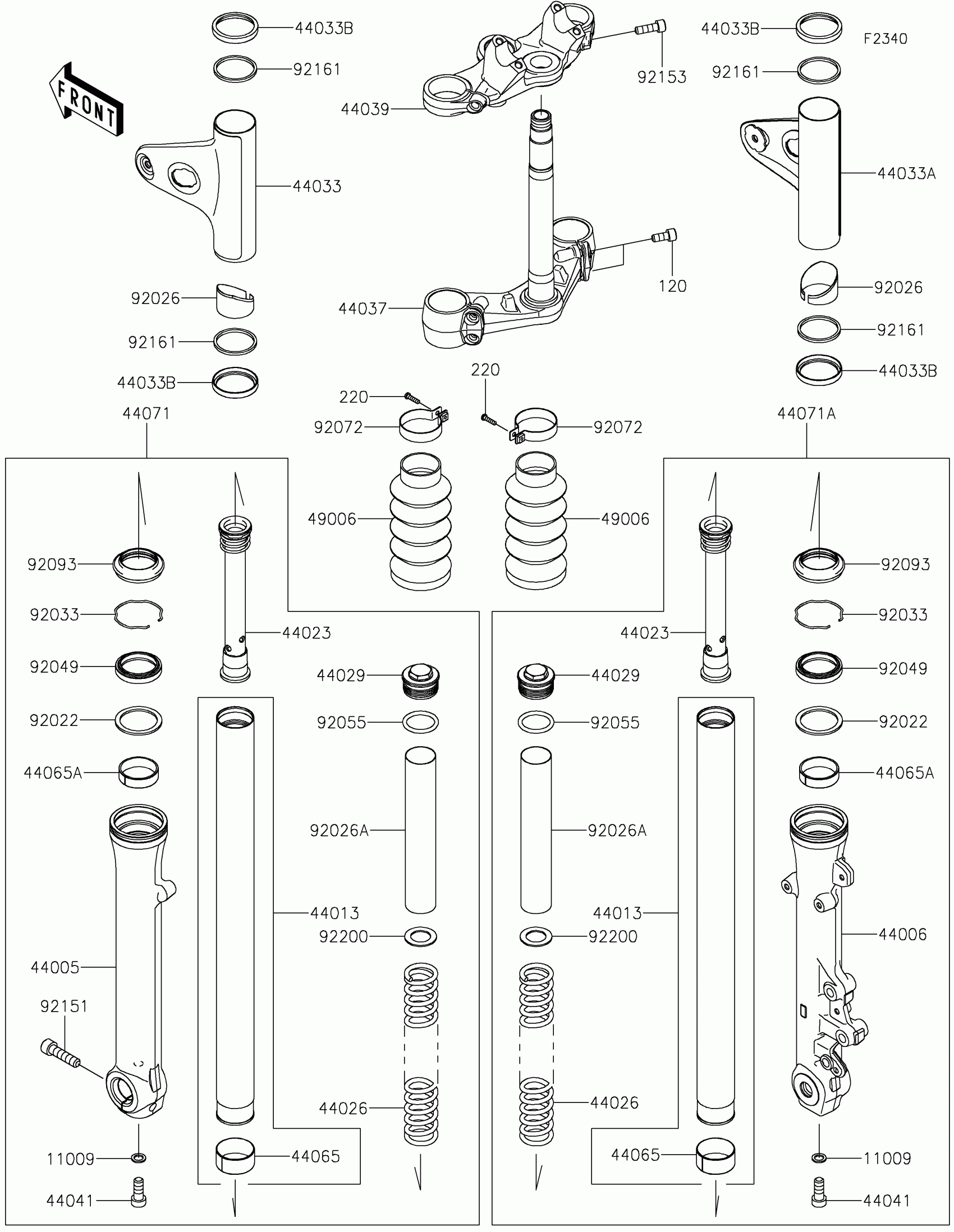 44033B
92161
FRONT
44033
92026
92161
44033B
44071
44039
92153
44037
120
220
220
92072
92072
49006
49006
44033B
F2340
92161
44033A
92026
92161
44033B
44071A
92093
92033
92049
92022
44065A
44005
92151
11009
44041
44023
44013
44065
44029
92055
92026A
92200
44026
44029
92055
92026A
92200
44026
44023
44013
44065
92093
92033
92049
92022
44065A
44006
11009
44041