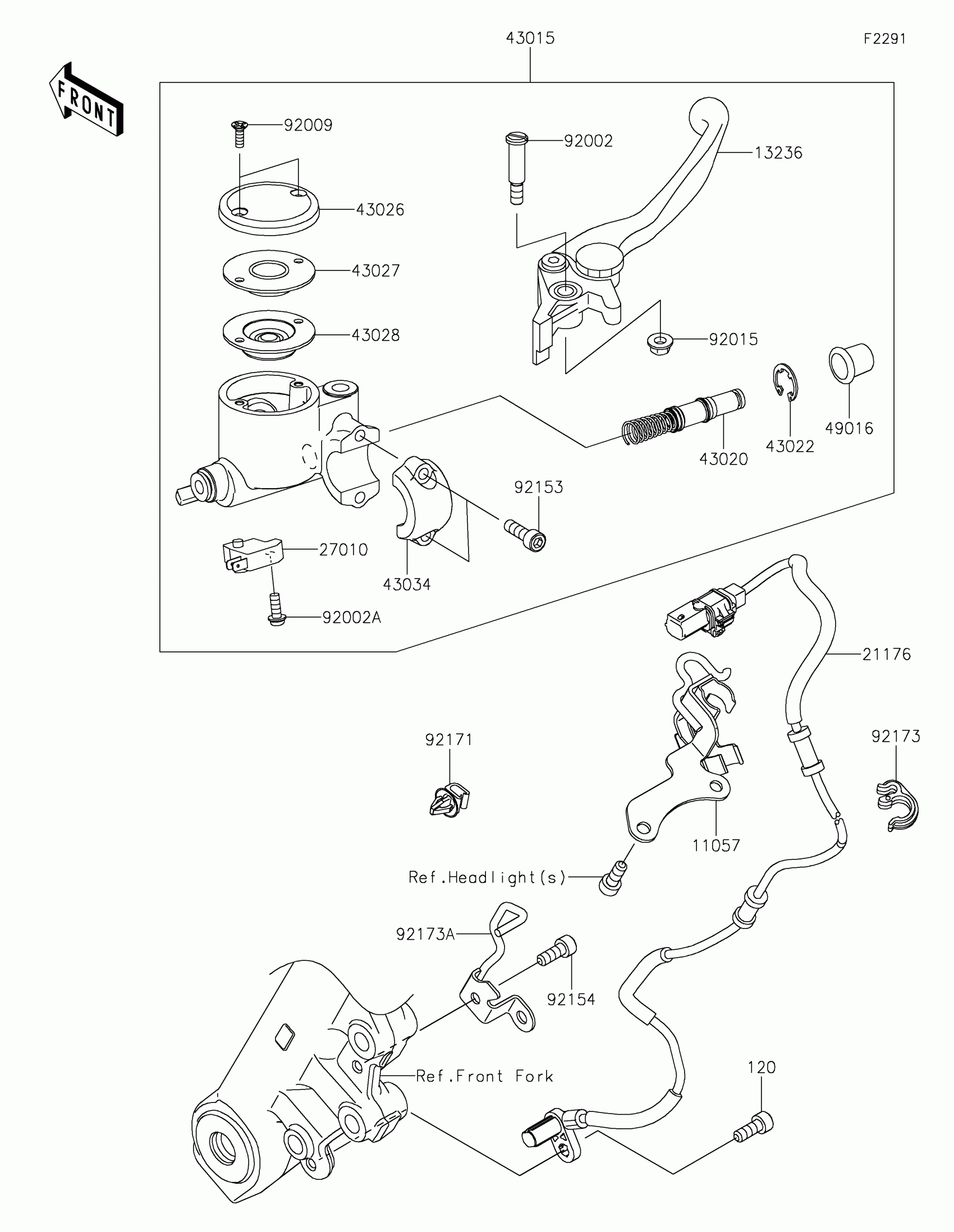 43015

F2291

FRONT

92009

92002

13236

43026

43027

43028

92015

49016

43022

43020

92153

27010

43034

92002A

21176

92171

92173

11057

Ref.Headlight(s)

92173A

92154

Ref.Front Fork

120