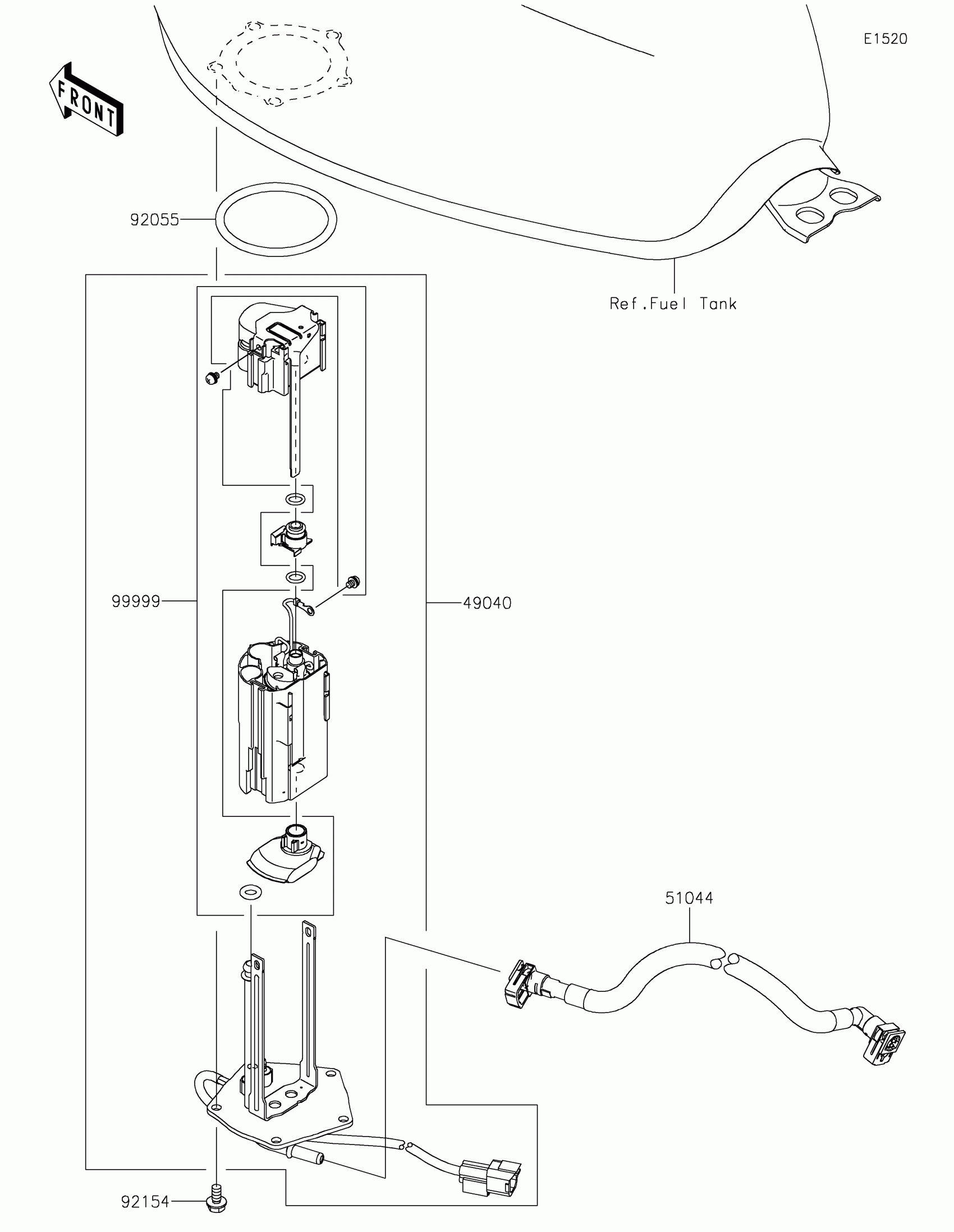 E1520

FRONT

92055

Ref.Fuel Tank

99999

49040

51044

92154