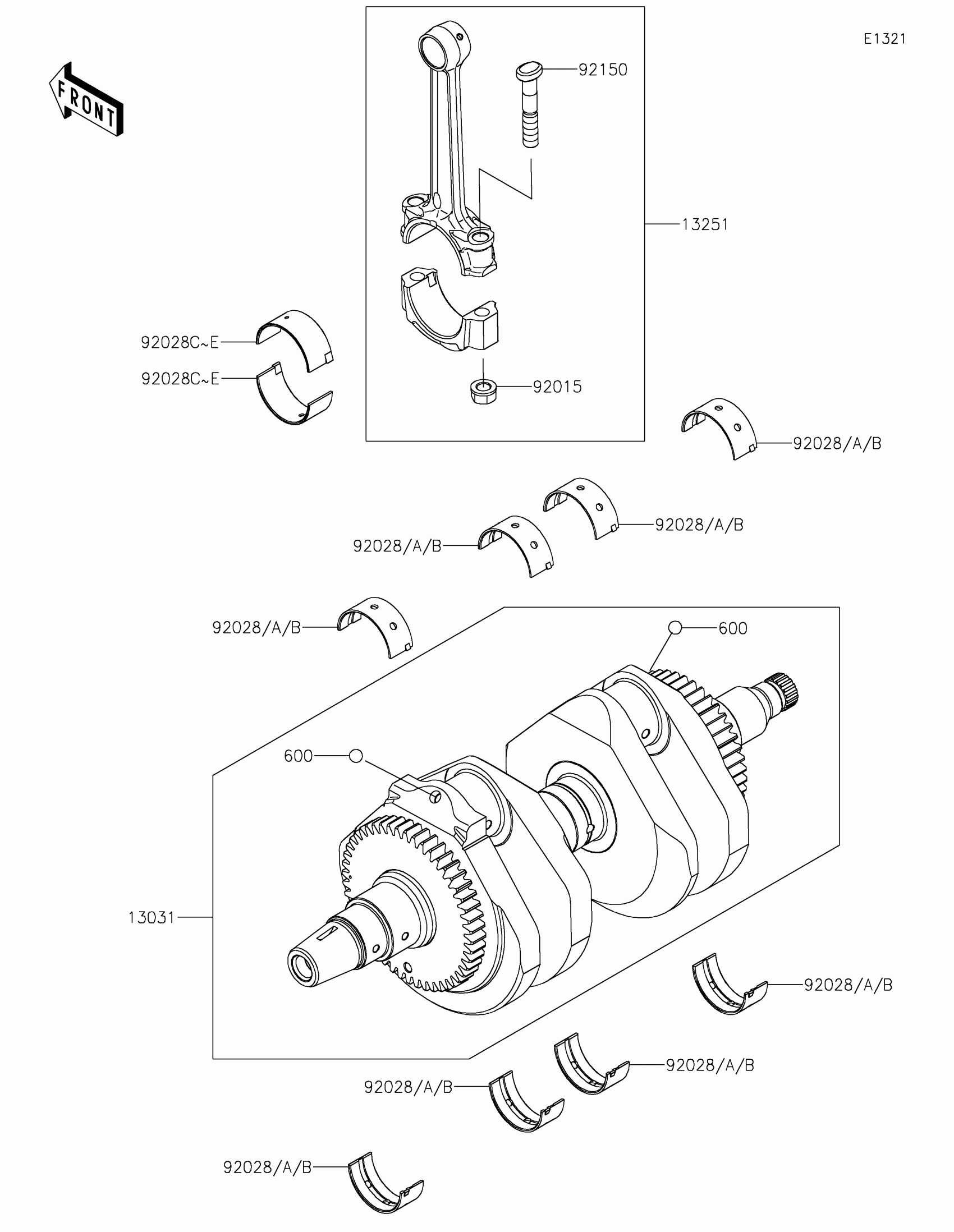 E1321

FRONT

92150

13251

92028C~E

92028C~E

92015

92028/A/B

92028/A/B

92028/A/B

92028/A/B

600

600

13031

92028/A/B

92028/A/B

92028/A/B

92028/A/B