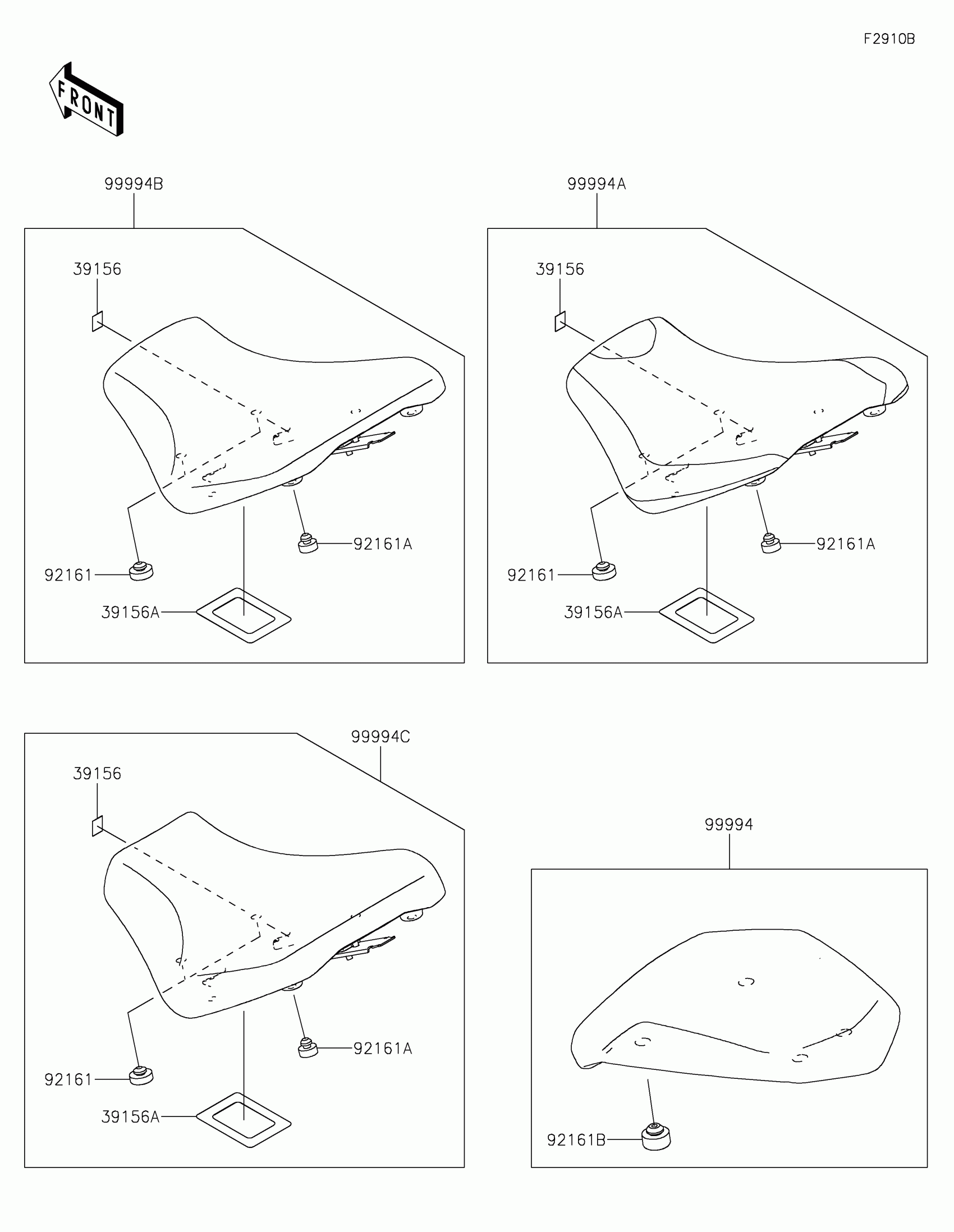 F2910B

FRONT

99994B

39156

92161A

92161

39156A

99994A

39156

92161A

92161

39156A

99994C

39156

92161A

92161

39156A

99994

92161B