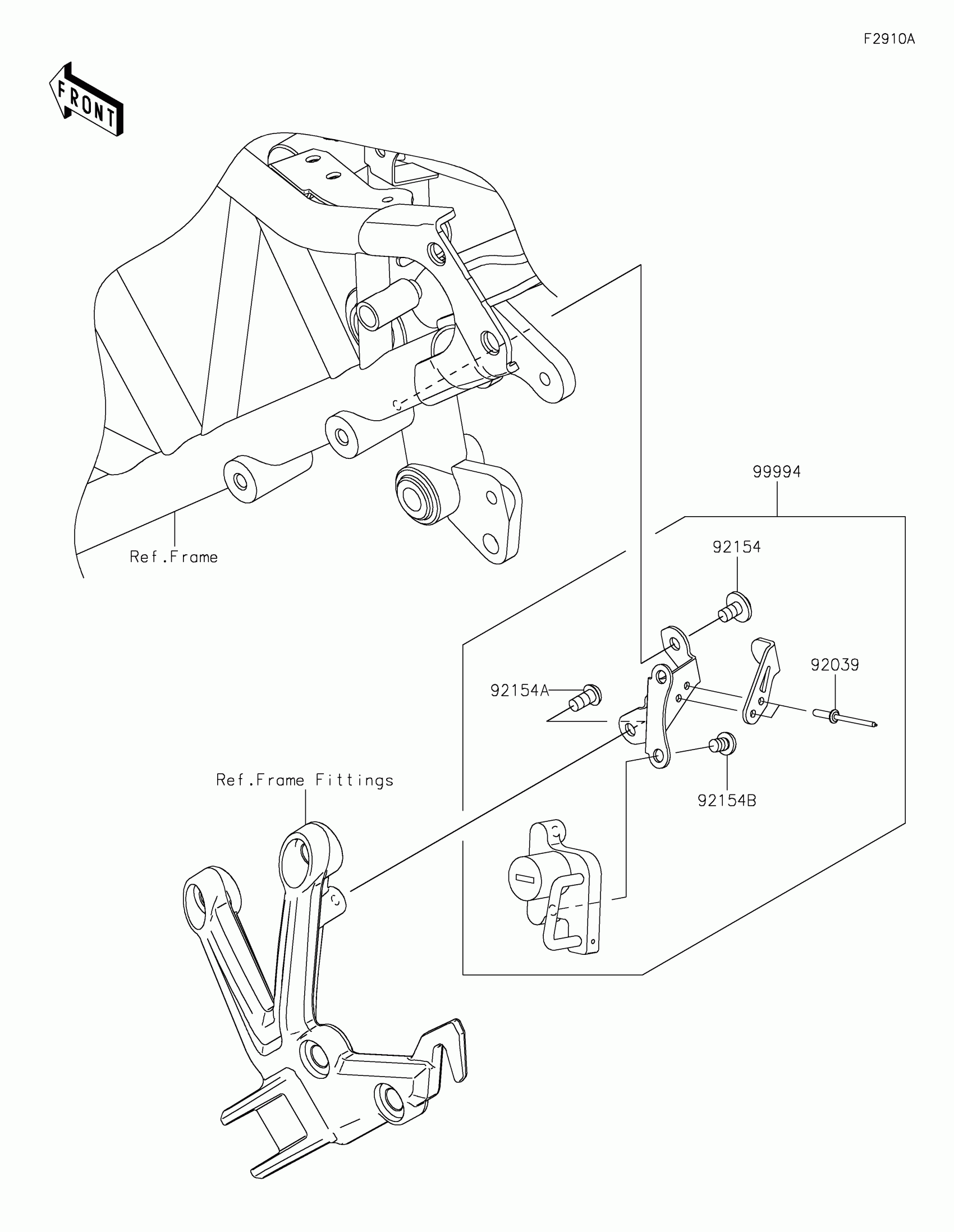 F2910A

FRONT

Ref.Frame

99994

92154

92039

92154A

92154B

Ref.Frame Fittings