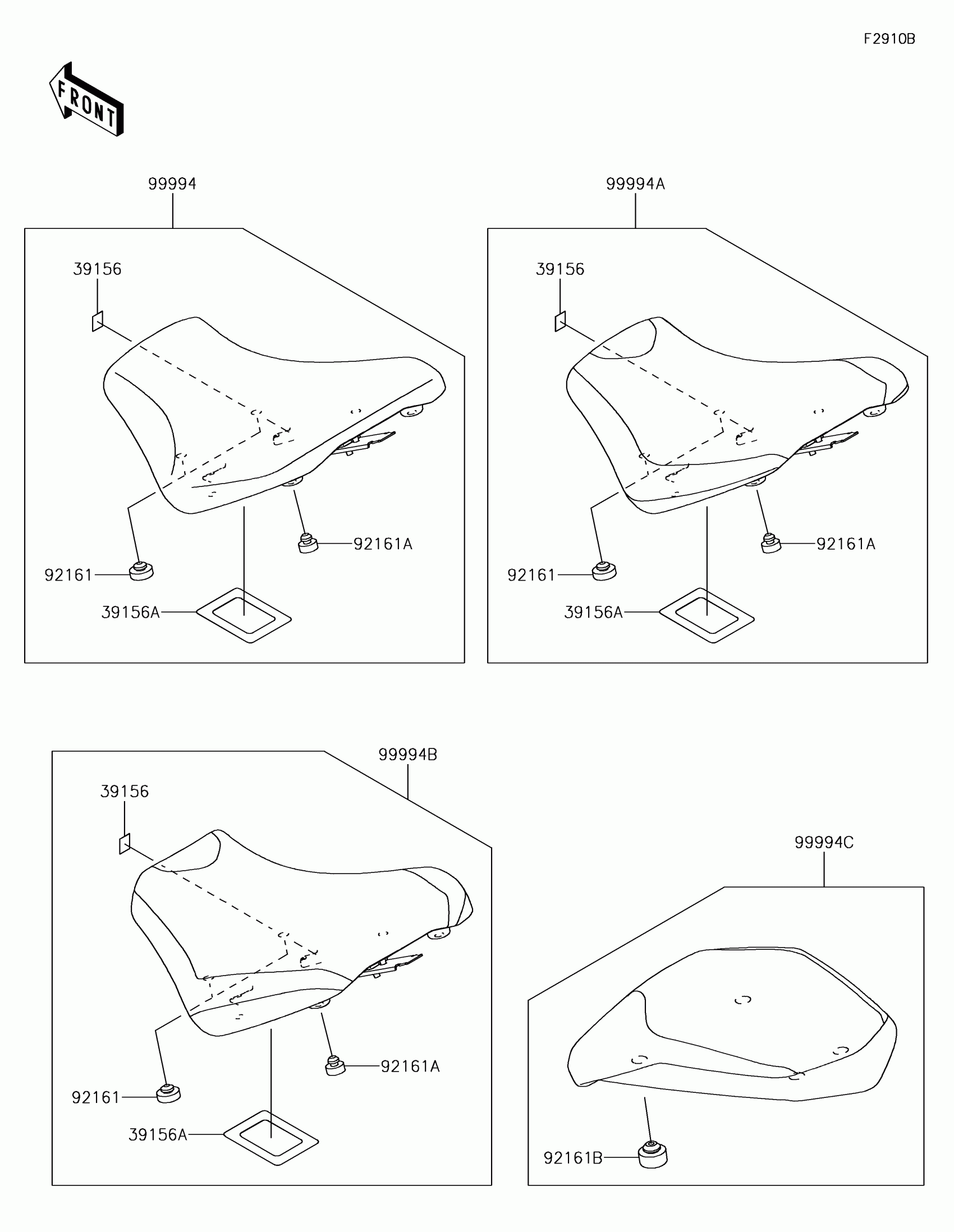 F2910B

FRONT

99994

39156

92161A

92161

39156A

99994A

39156

92161A

92161

39156A

99994B

39156

92161A

92161

39156A

99994C

92161B