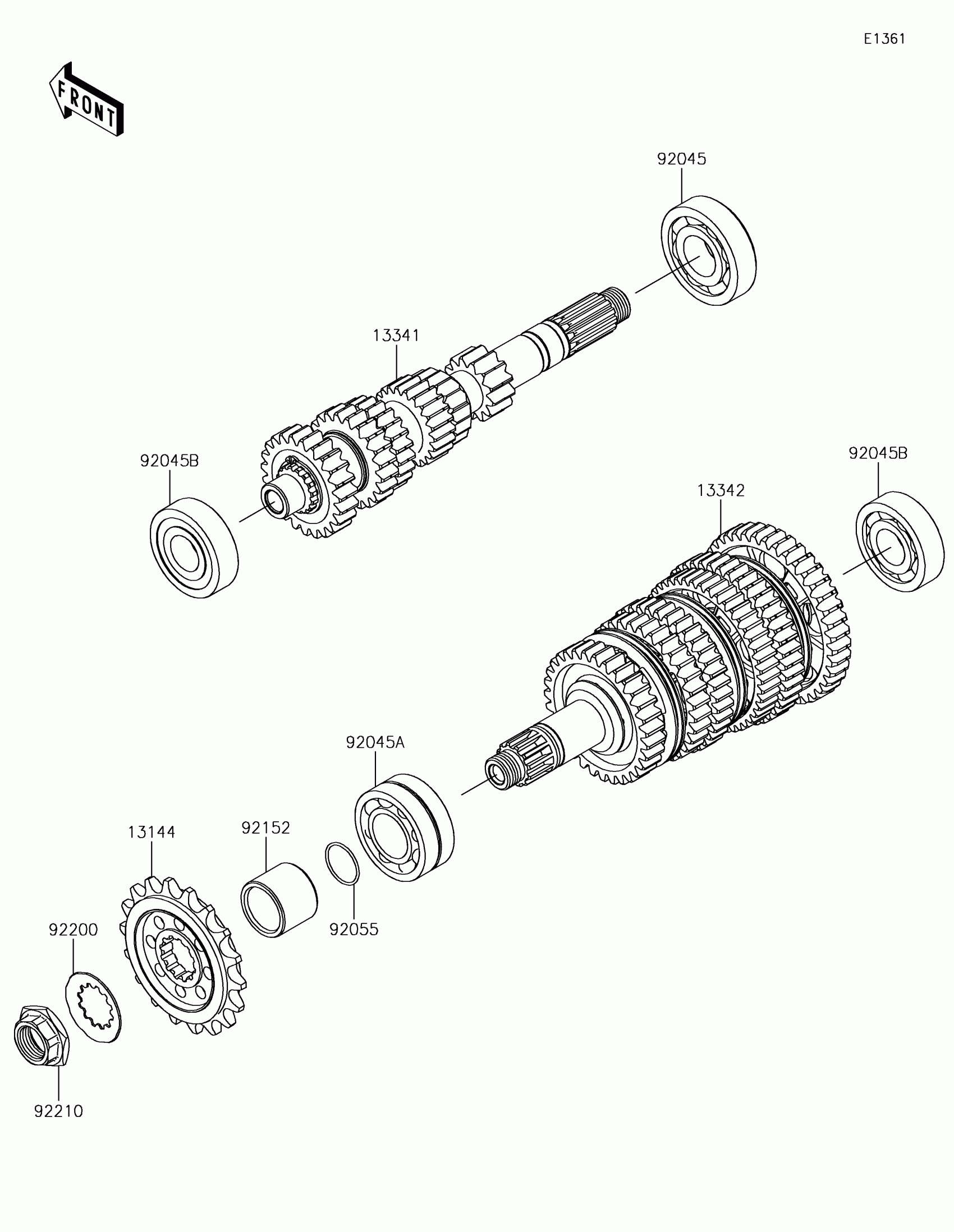 E1361

FRONT

92045

13341

92045B

92045B

13342

92045A

13144

92152

92055

92200

92210