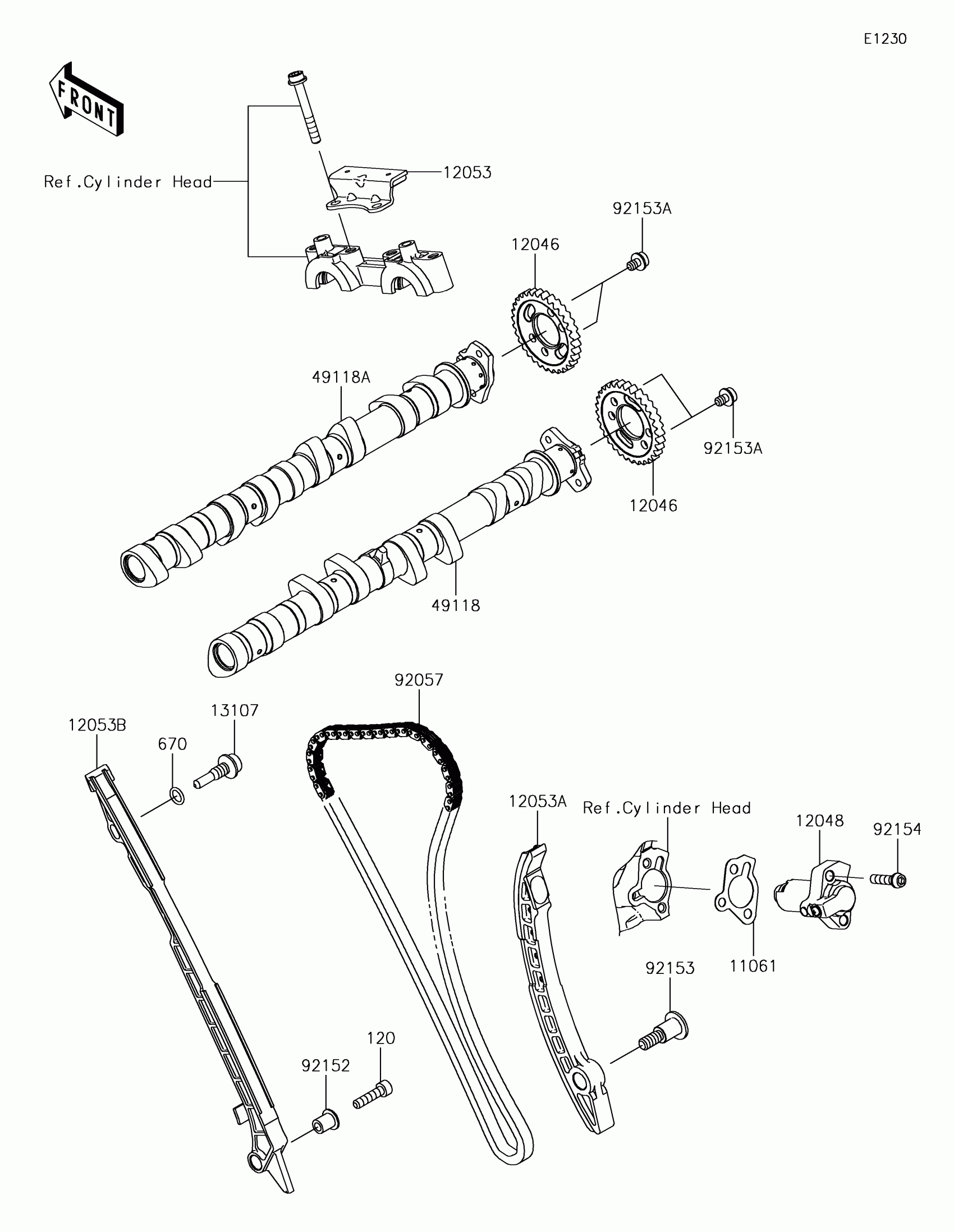 E1230

FRONT

Ref.Cylinder Head

12053

92153A

12046

49118A

92153A

12046

49118

92057

12053B

13107

670

12053A

Ref.Cylinder Head

12048

92154

11061

92153

120

92152