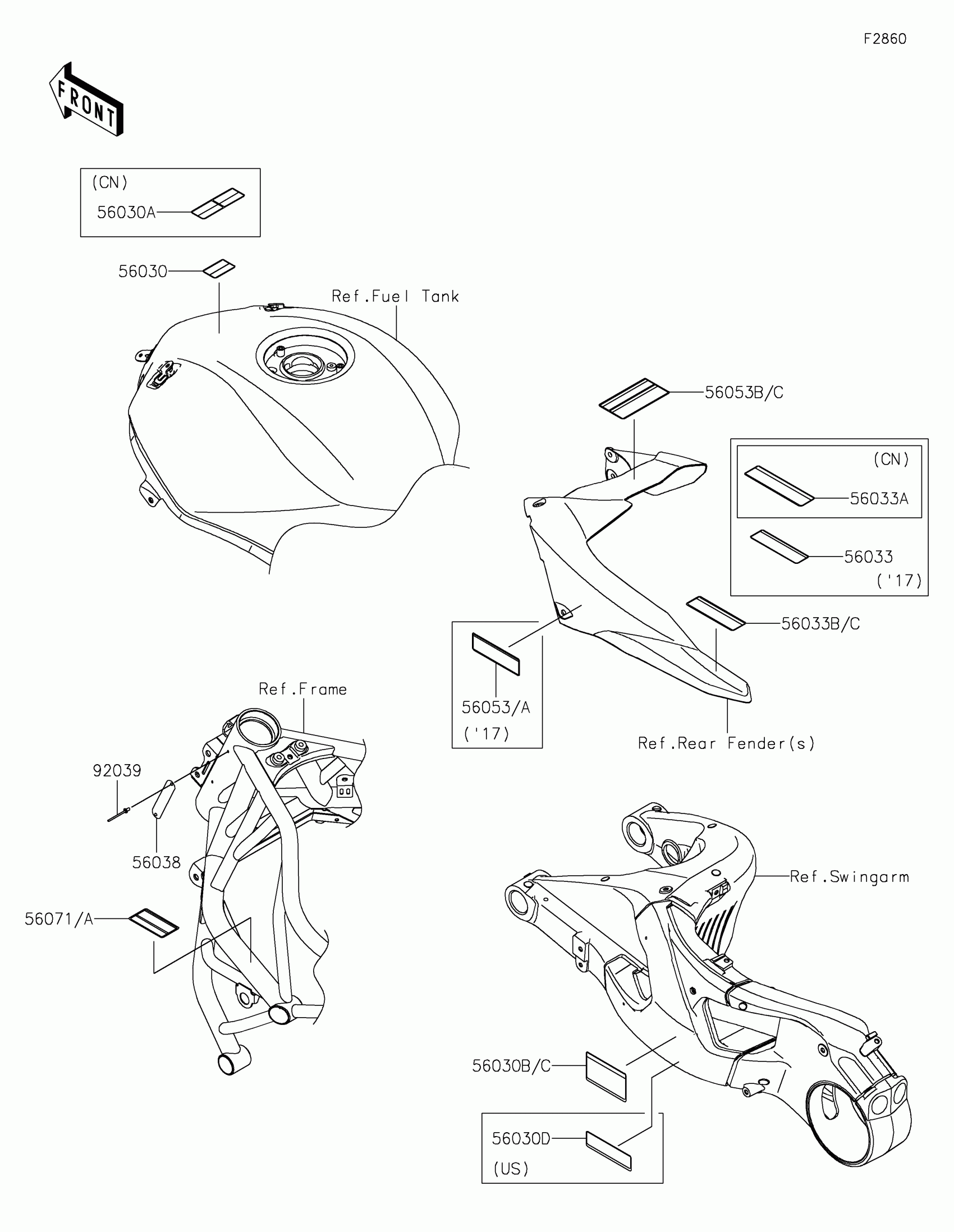 F2860

FRONT

(CN)
56030A

56030

Ref.Fuel Tank

56053B/C

(CN)
56033A

56033
('17)

56033B/C

56053/A
('17)

Ref.Rear Fender(s)

Ref.Frame

92039

56038

56071/A

Ref.Swingarm

56030B/C

56030D
(US)