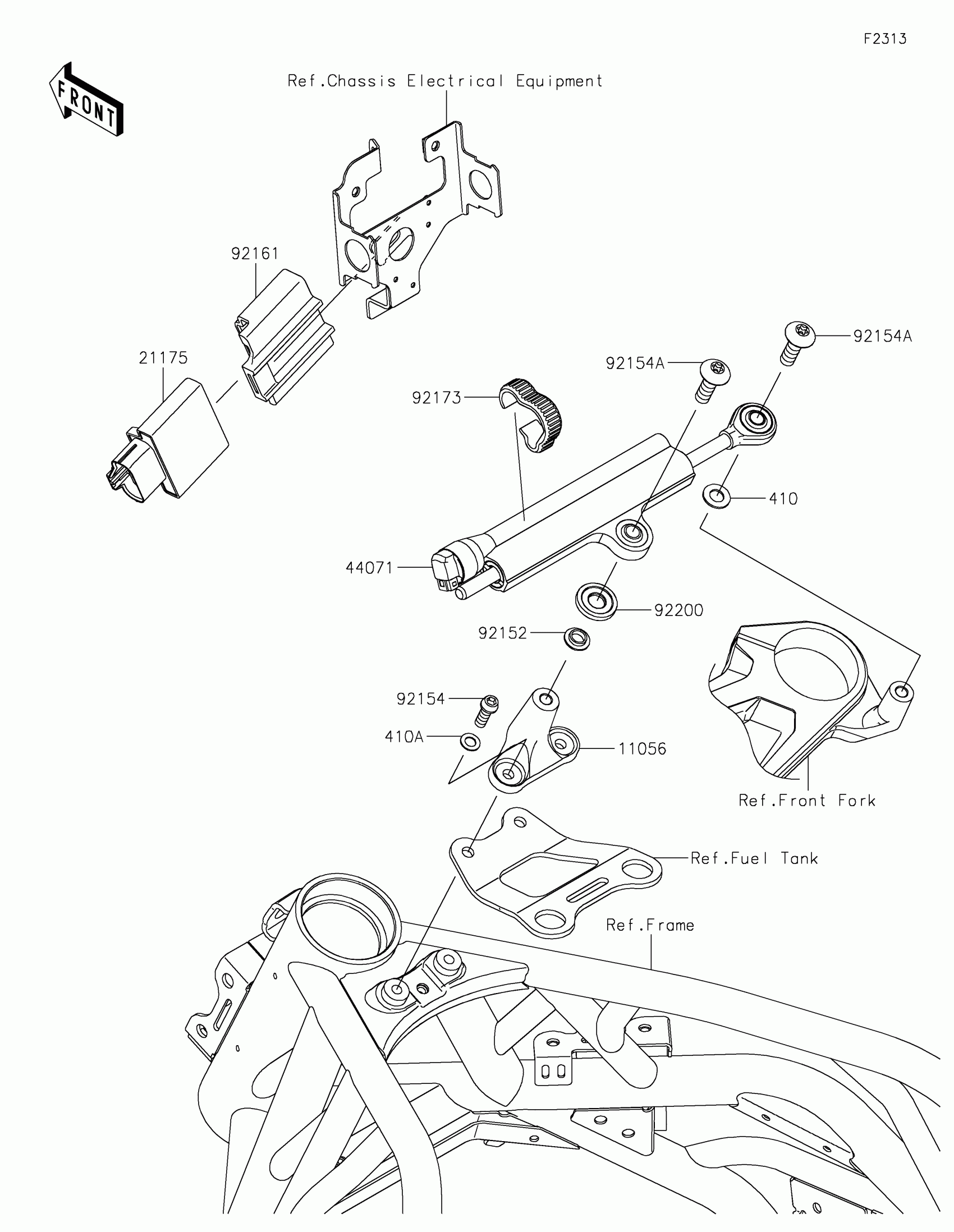 F2313

FRONT

Ref.Chassis Electrical Equipment

92161

21175

92154A

92154A

92173

410

44071

92200

92152

92154

410A

11056

Ref.Front Fork

Ref.Fuel Tank

Ref.Frame