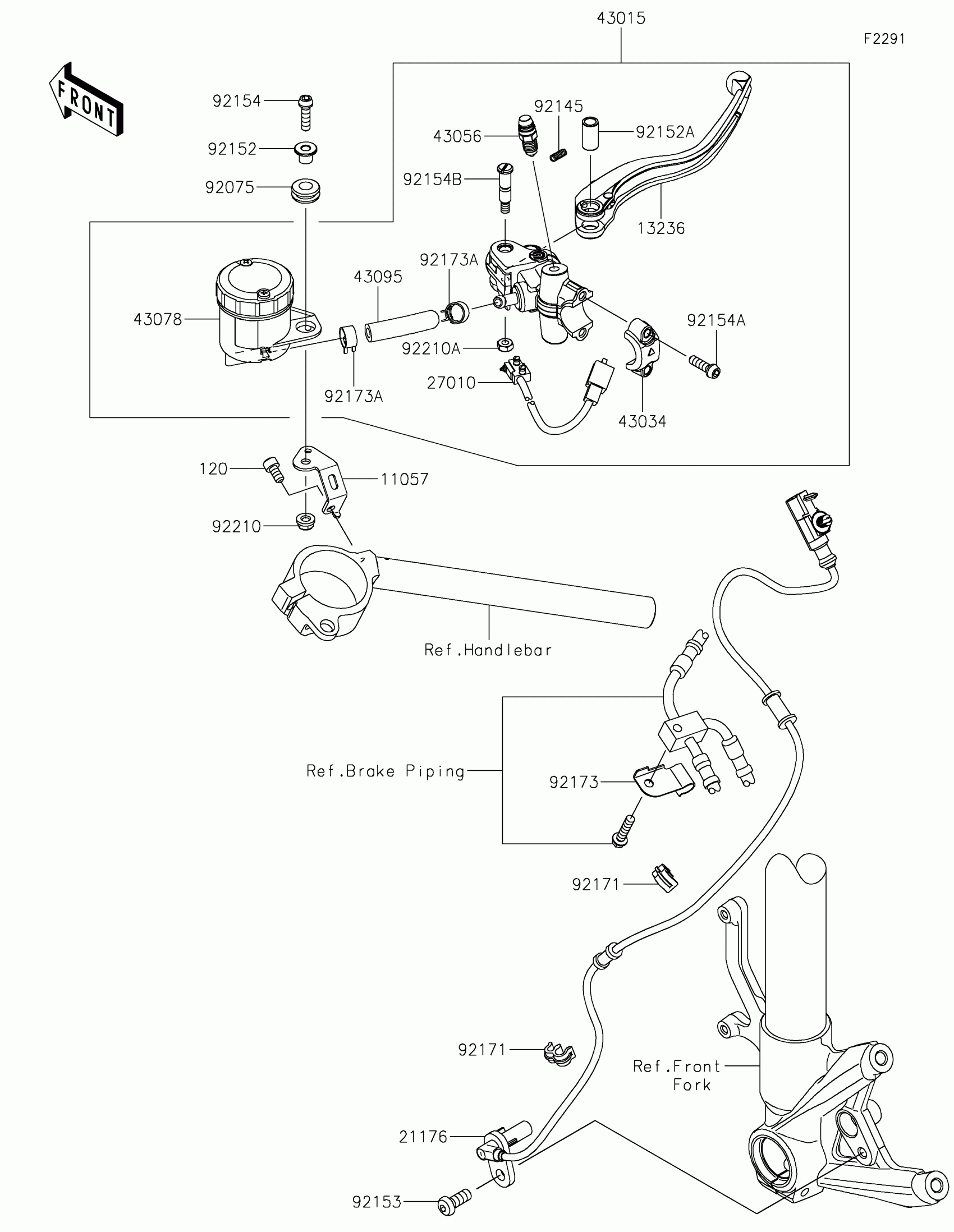 43015
F2291
FRONT
92154
92152
92075
92145
43056
92152A
92154B
13236
92173A
43095
43078
92154A
92210A
27010
92173A
43034
120
11057
92210
Ref.Handlebar
Ref.Brake Piping
92173
92171
92171
Ref.Front Fork
21176
92153