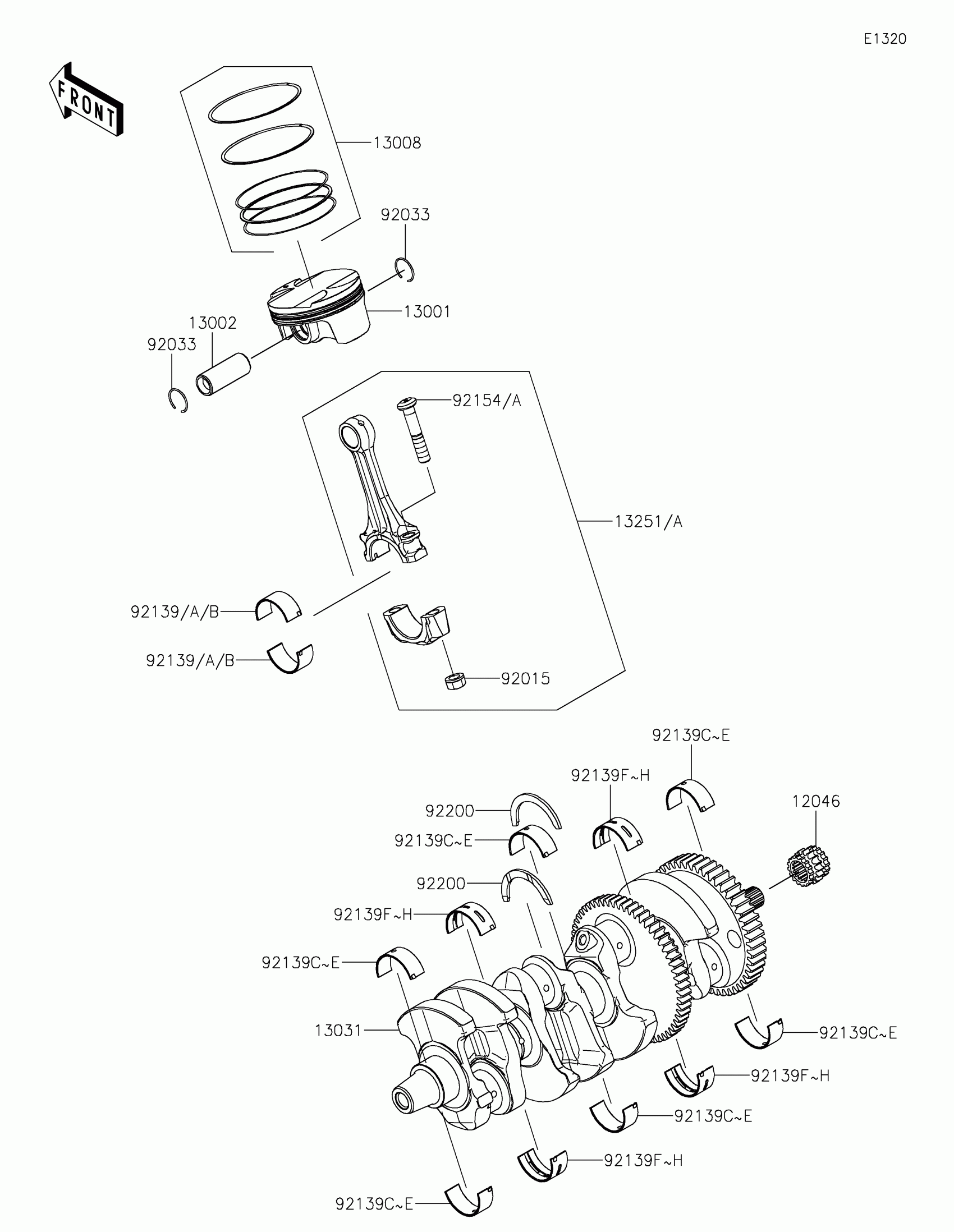 E1320

FRONT

13008

92033

13001

13002

92033

92154/A

13251/A

92139/A/B

92139/A/B

92015

92139C~E

92139F~H

12046

92200

92139C~E

92200

92139F~H

92139C~E

13031

92139C~E

92139F~H

92139C~E

92139F~H

92139C~E