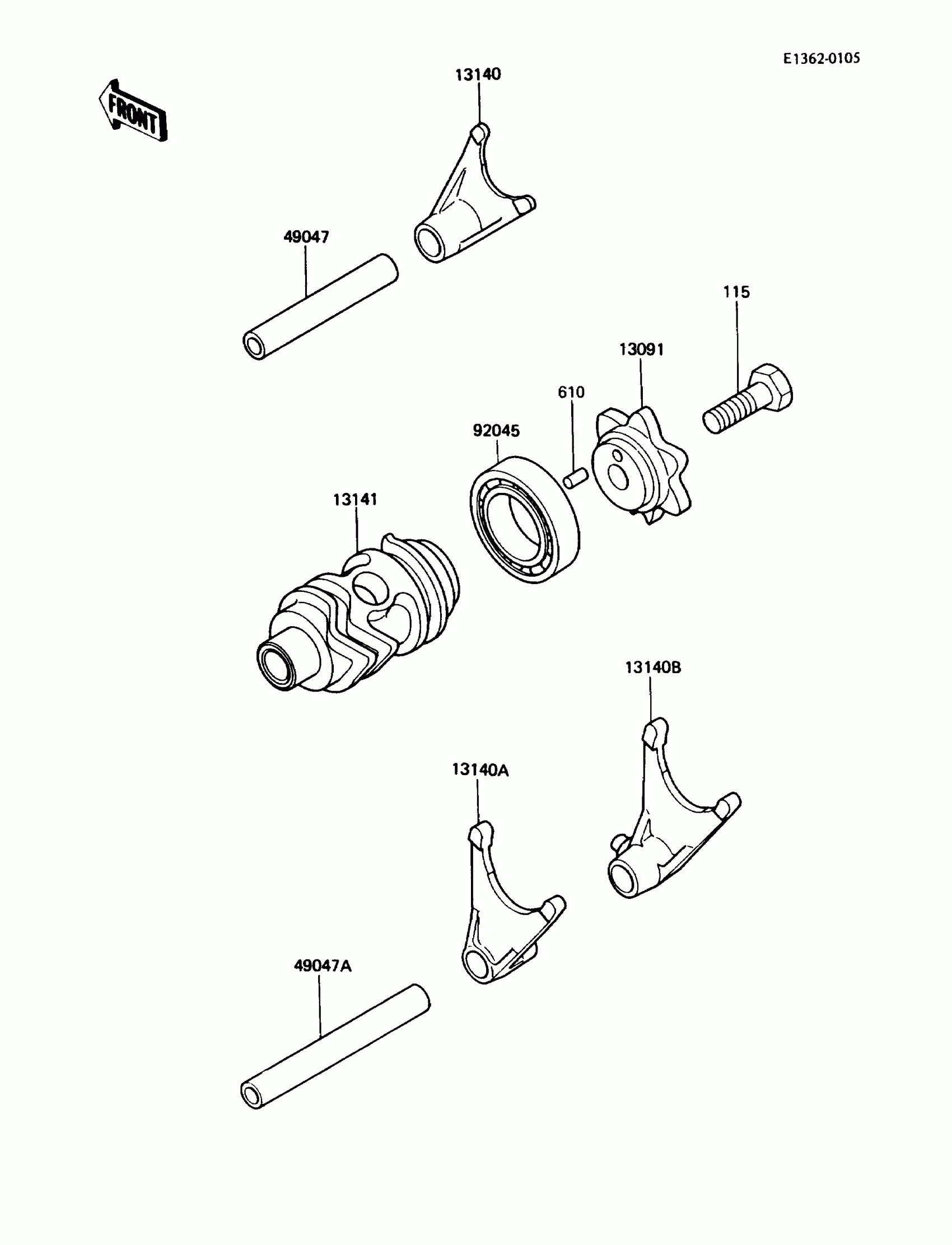 E1362-0105

FRONT

13140

49047

115

13091

610

92045

13141

13140B

13140A

49047A