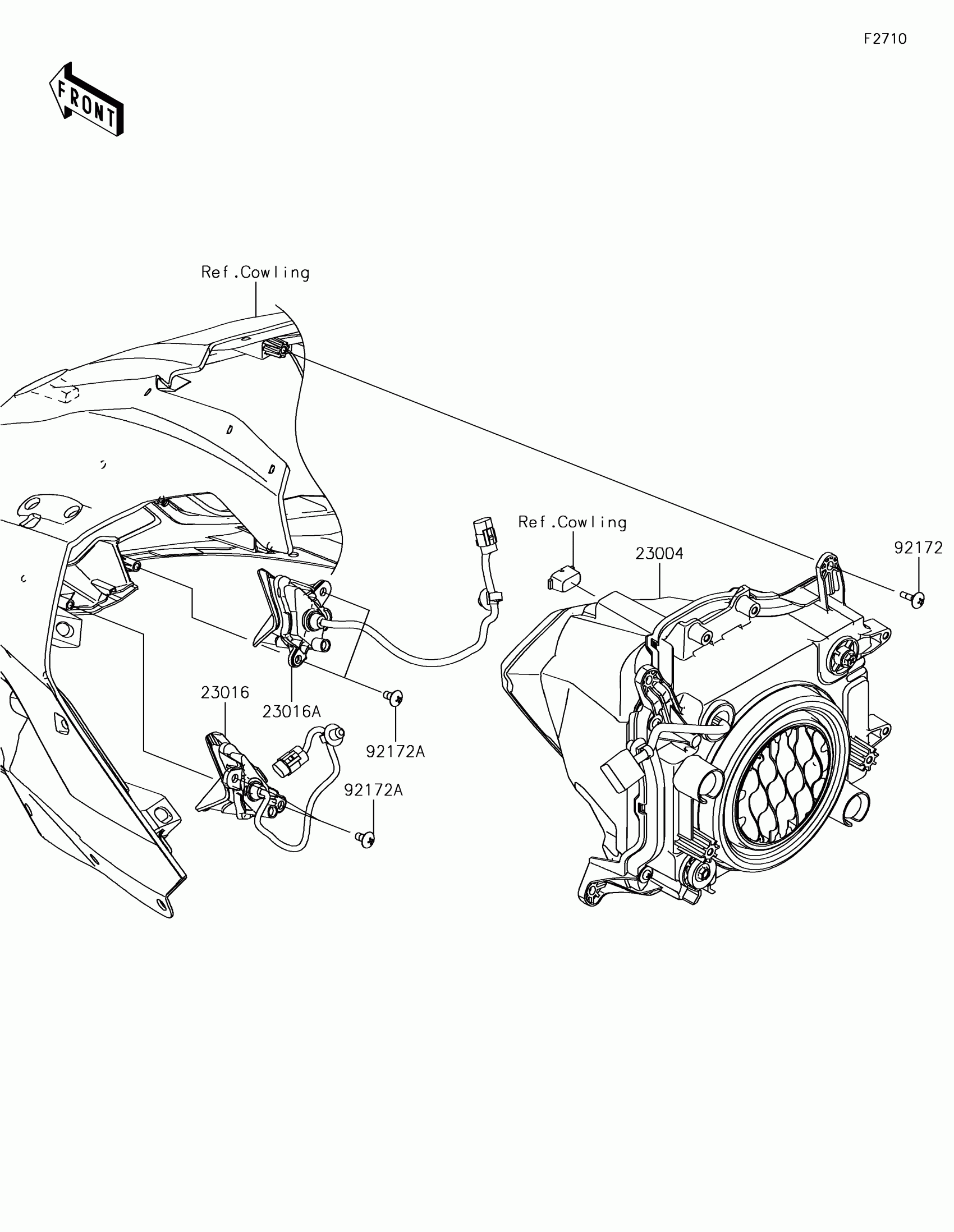 F2710

FRONT

Ref.Cowling

Ref.Cowling

23004

92172

23016

23016A

92172A

92172A