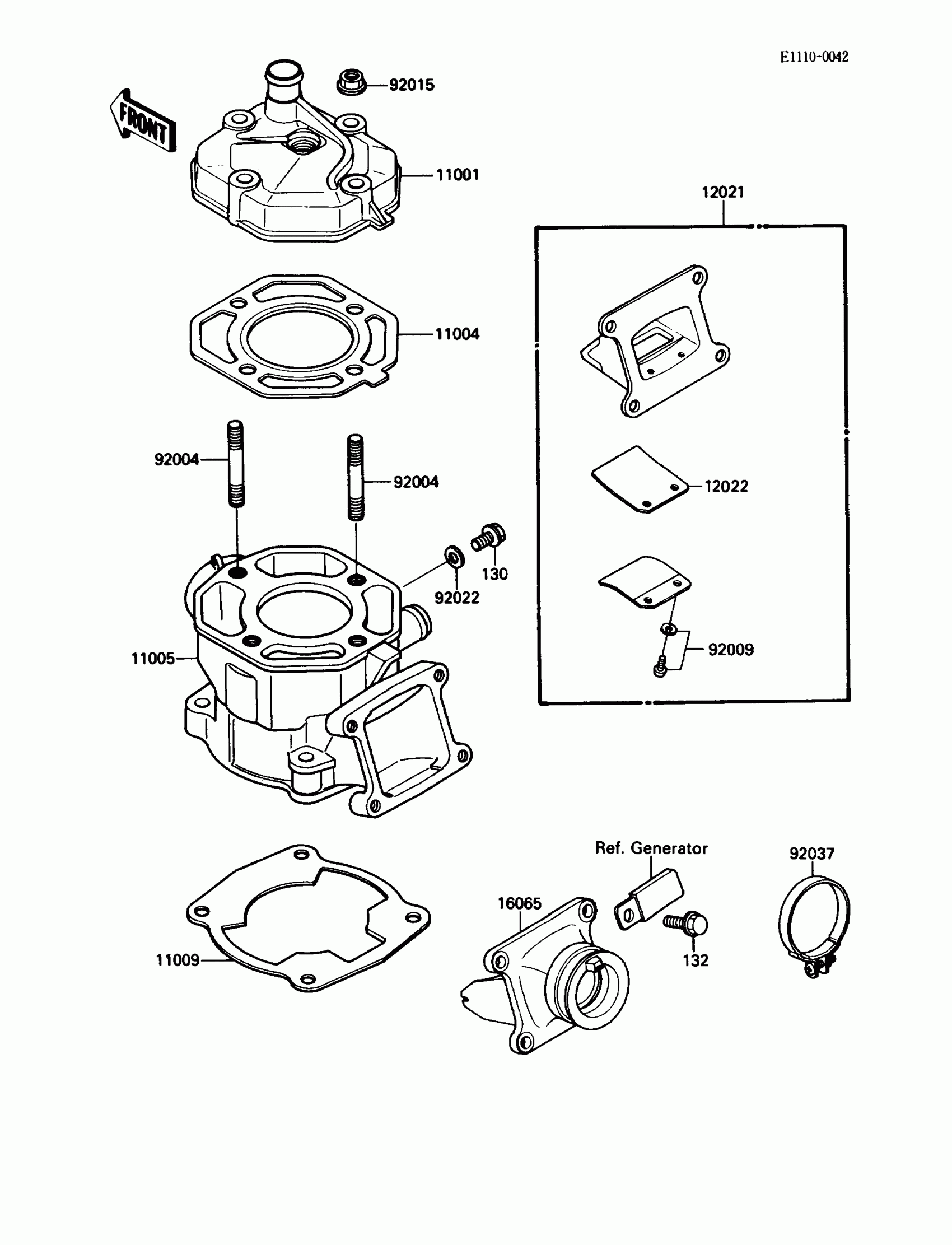 E1110-0042

FRONT

92015

11001

12021

11004

92004

92004

12022

130

92022

92009

11005

Ref. Generator

92037

16065

11009

132