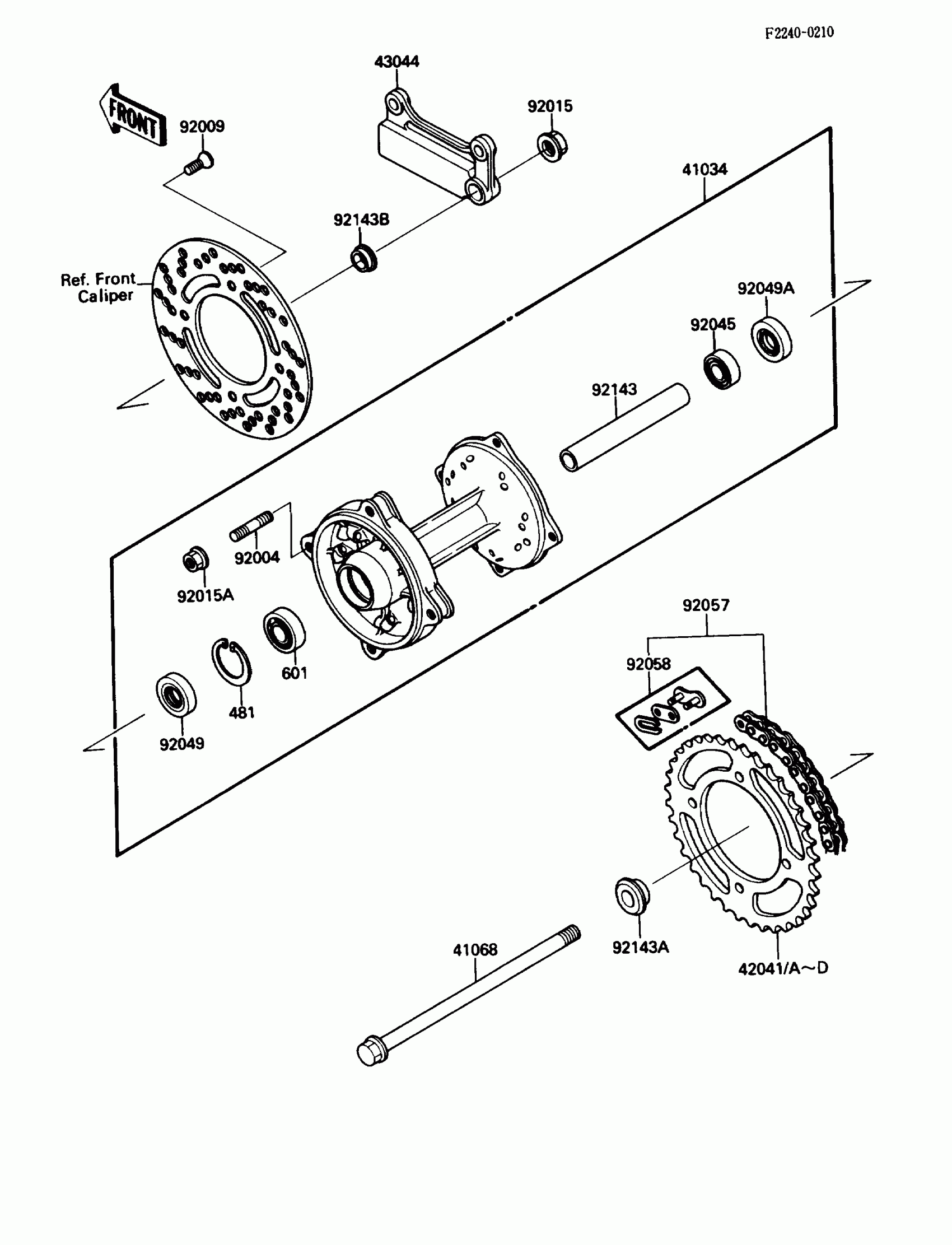 F2240-0210

43044

FRONT

92009

92015

41034

92143B

Ref. Front Caliper

92049A

92045

92143

92004

92015A

601

481

92049

92057

92058

41068

92143A

42041/A~D