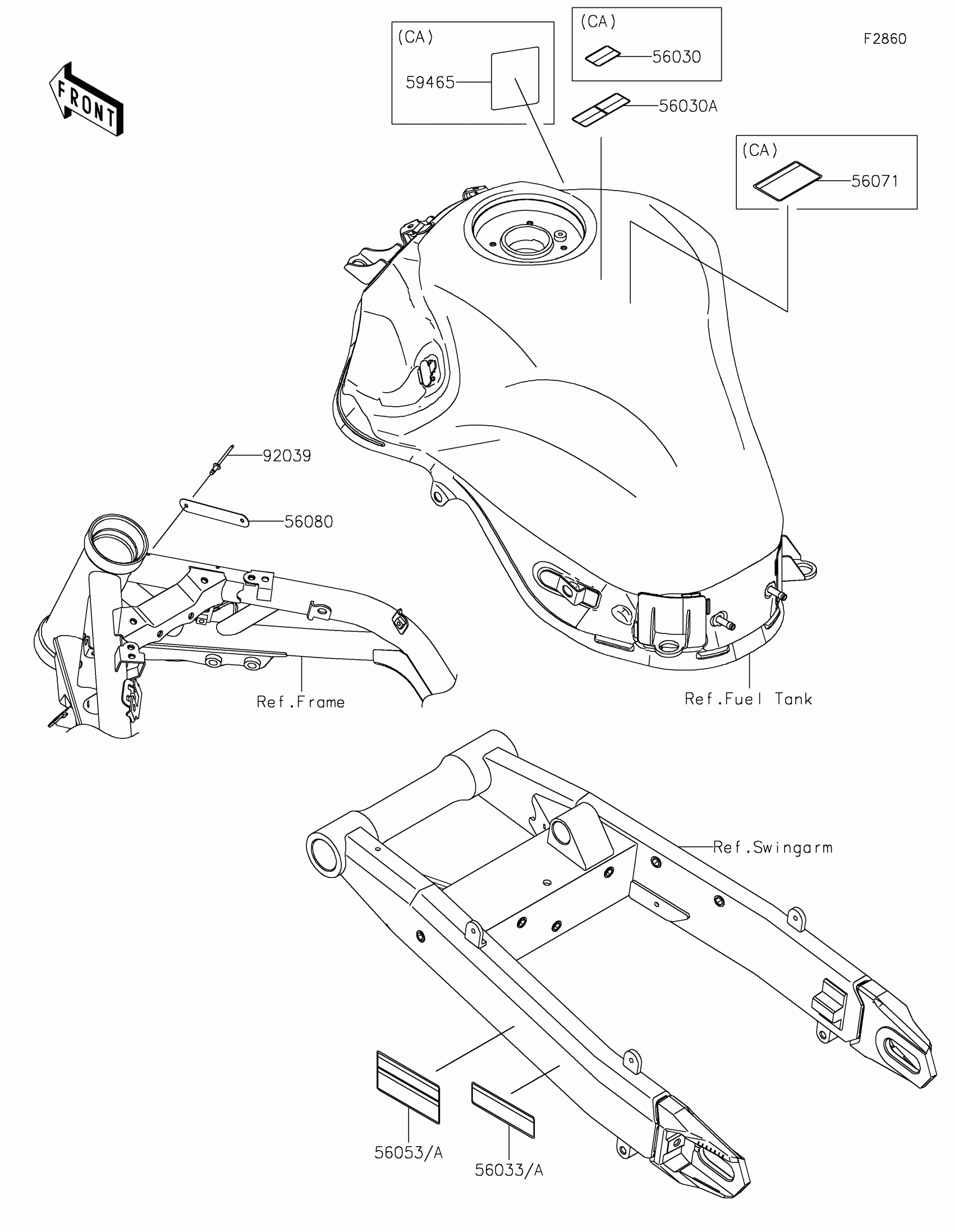 FRONT

(CA)
59465

(CA)
56030

56030A

F2860

(CA)
56071

92039

56080

Ref.Frame

Ref.Fuel Tank

Ref.Swingarm

56053/A

56033/A