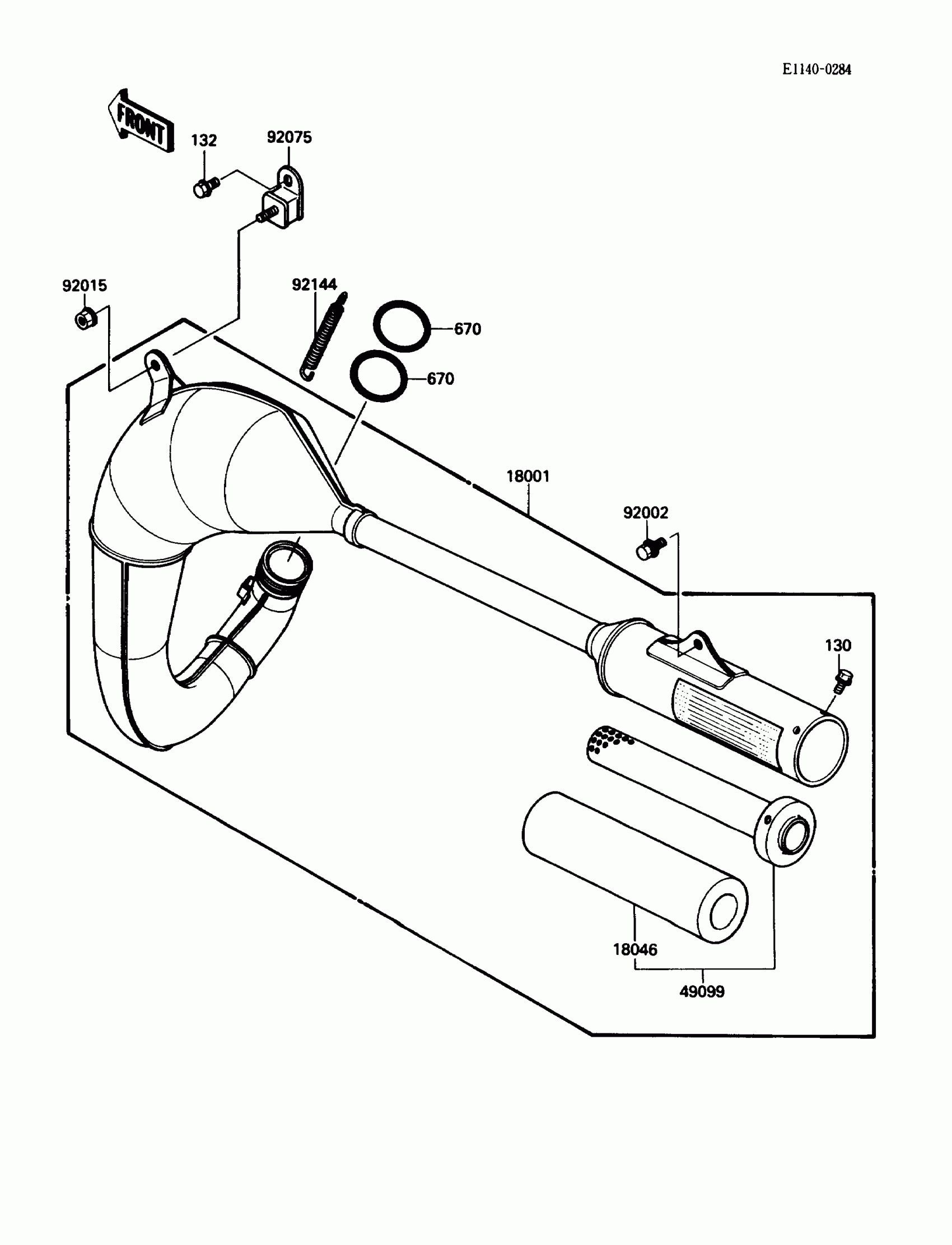 E1140-0284

FRONT

132

92075

92015

92144

670

670

18001

92002

130

18046

49099