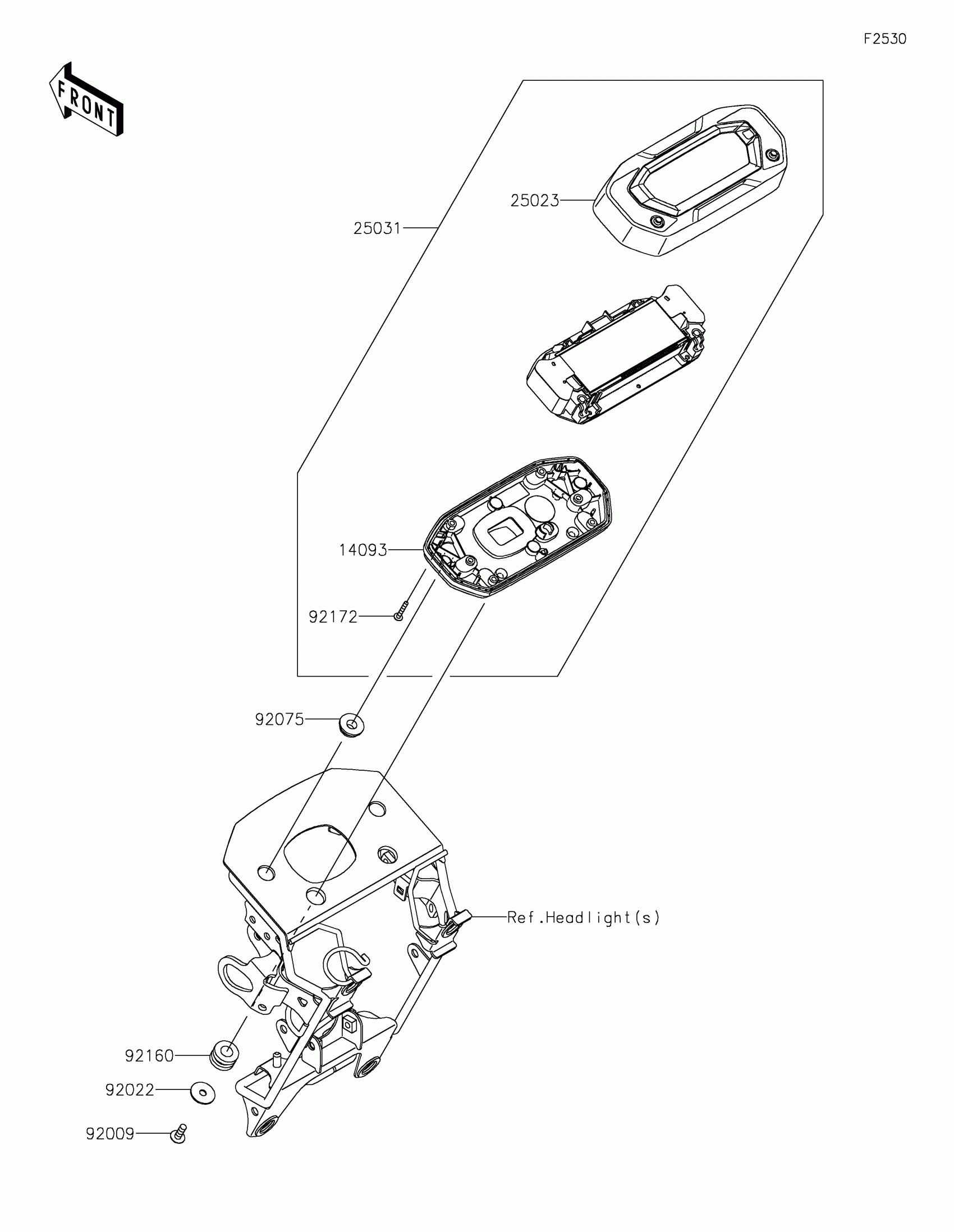 F2530

FRONT

25023

25031

14093

92172

92075

Ref.Headlight(s)

92160

92022

92009