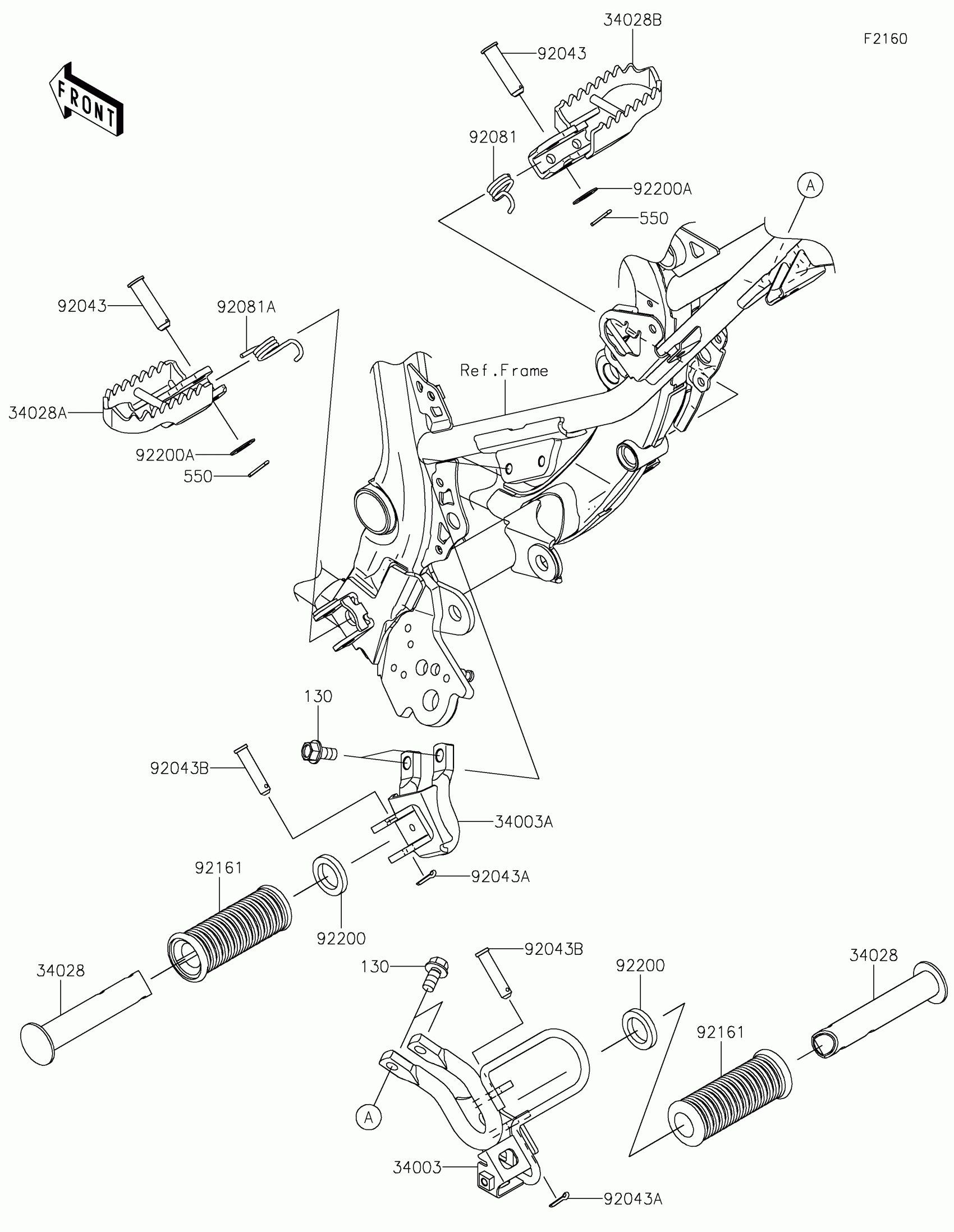 34028B

F2160

FRONT

92043

92081

92200A

550

A

92043

92081A

34028A

92200A

550

Ref.Frame

130

92043B

34003A

92043A

92161

92200

34028

130

92043B

92200

34028

92161

A

34003

92043A