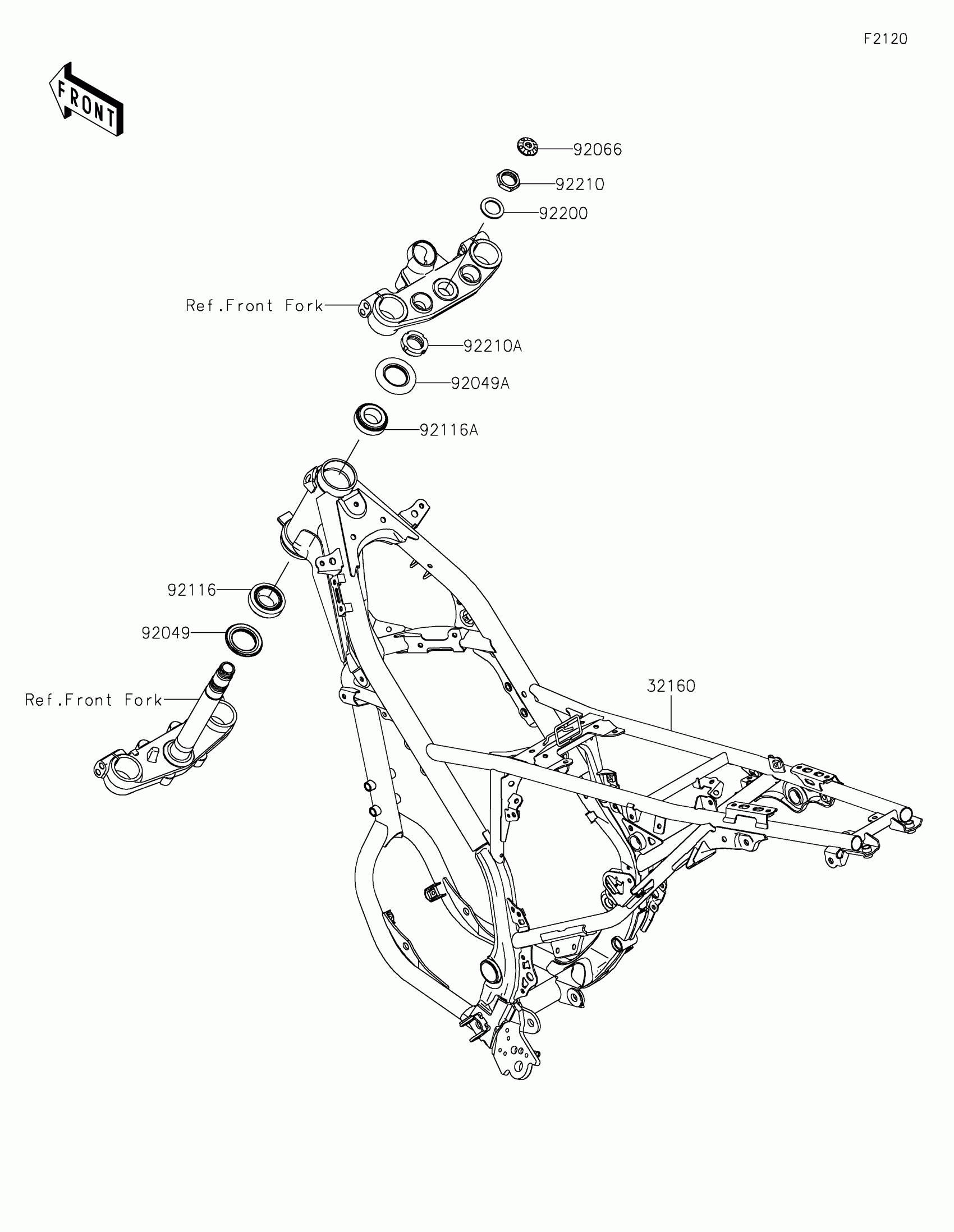 F2120

FRONT

92066

92210

92200

Ref.Front Fork

92210A

92049A

92116A

92116

92049

Ref.Front Fork

32160