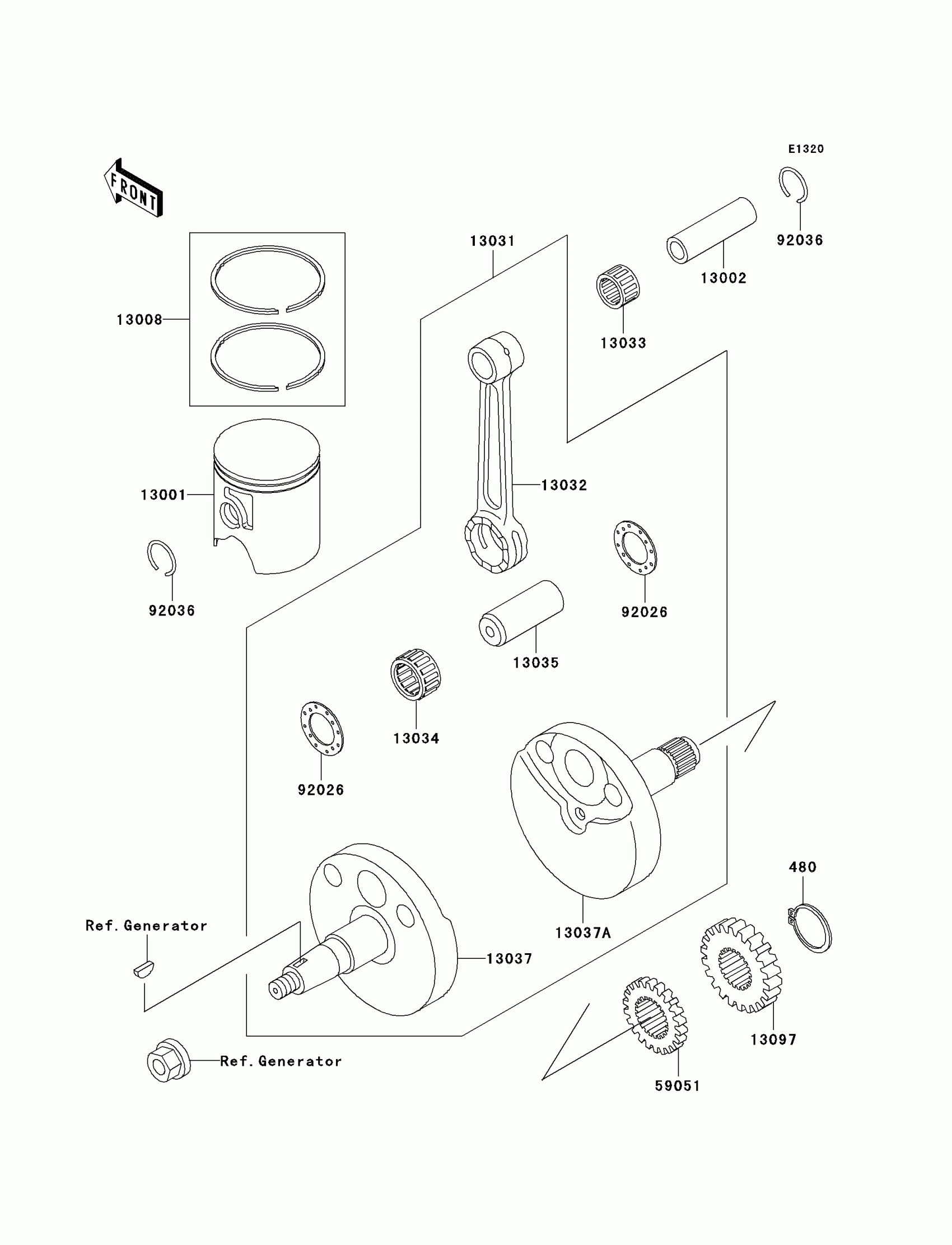 E1320

FRONT

13031

92036

13002

13008

13033

13001

13032

92036

92026

13035

13034

92026

480

Ref. Generator

13037A

13037

13097

Ref. Generator

59051