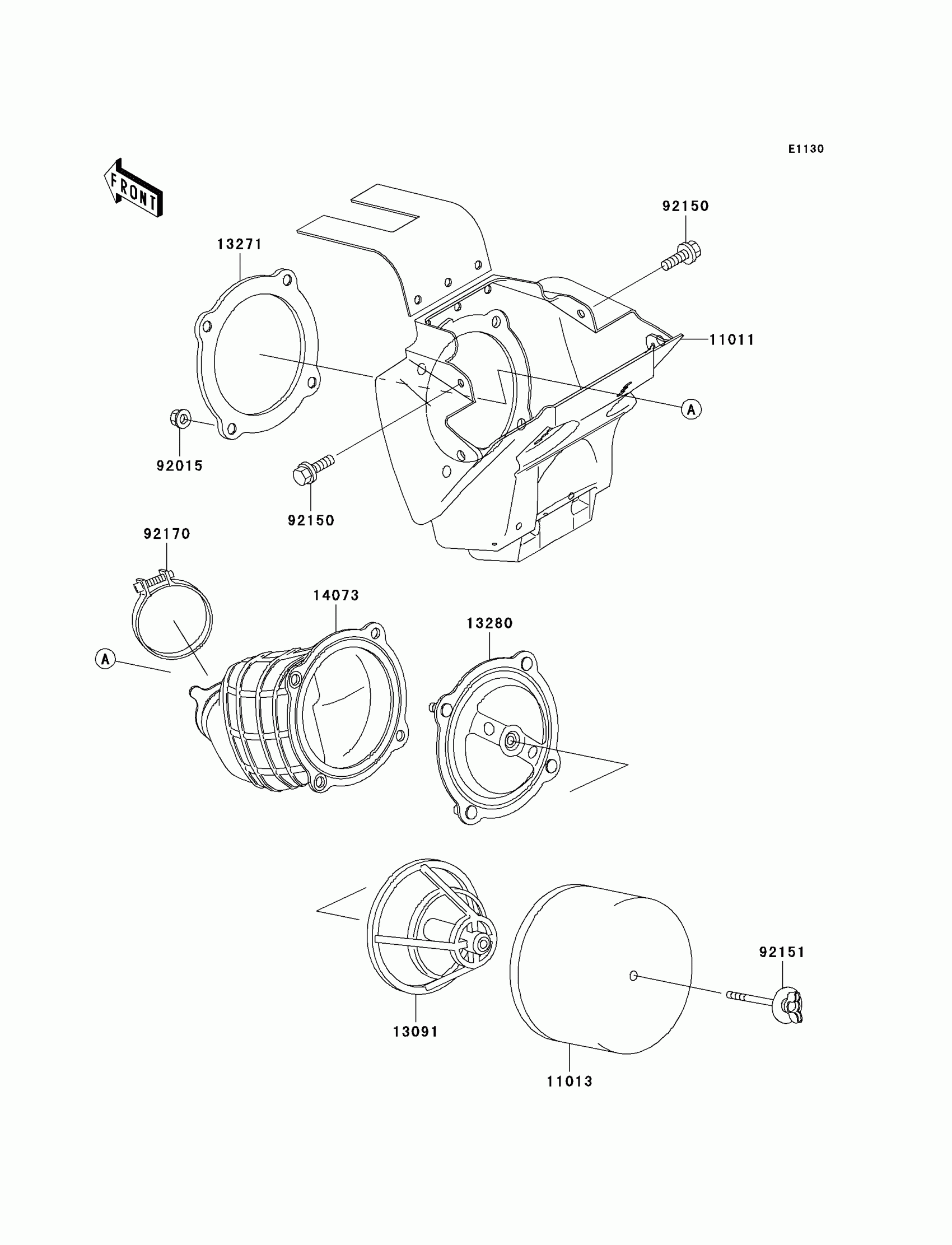 E1130

FRONT

92150

13271

11011

A

92015

92150

92170

14073

13280

A

92151

13091

11013